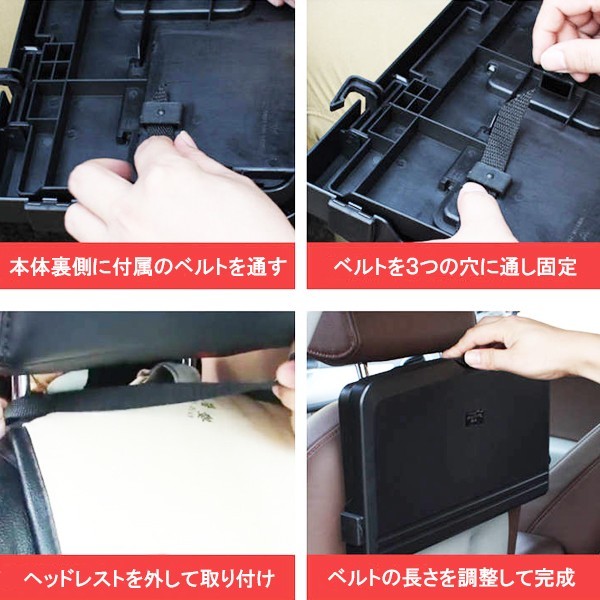 本体裏側に付属のベルトを通す

ベルトを3つの穴に通し固定

ヘッドレストを外して取り付け

ベルトの長さを調整して完成