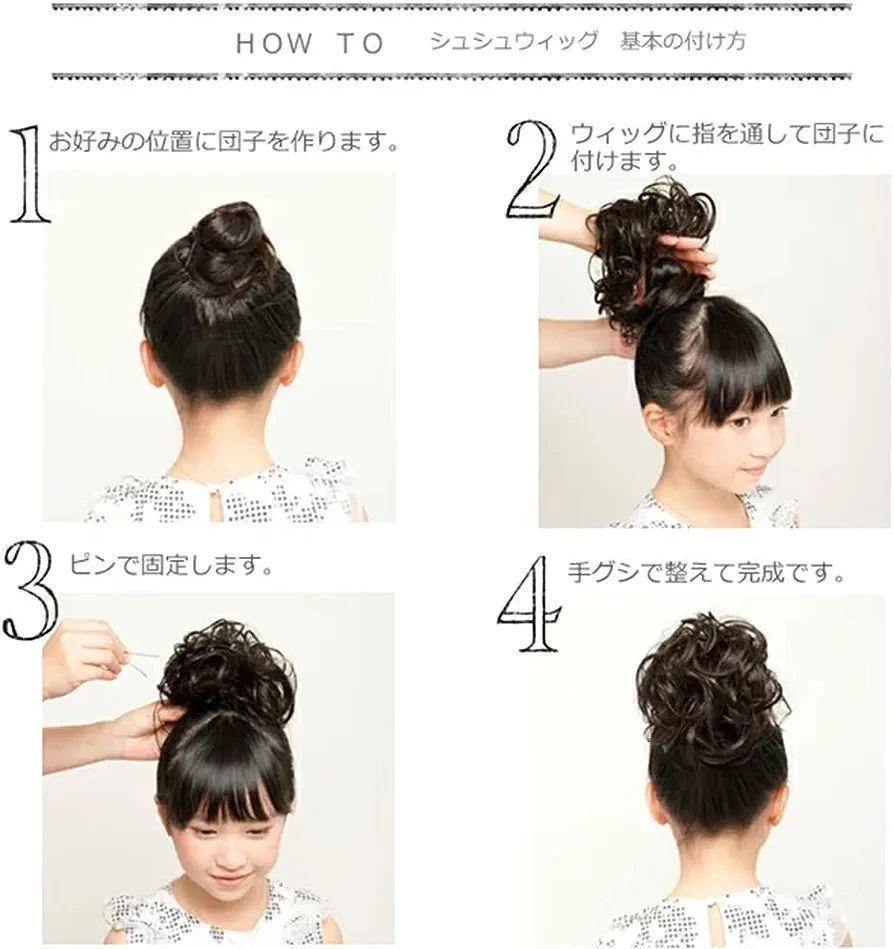 HOW TO　シュシュウィッグ　基本の付け方

1 お好みの位置に団子を作ります。

2 ウィッグに指を通して団子に付けます。

3 ピンで固定します。

4 手グシで整えて完成です。