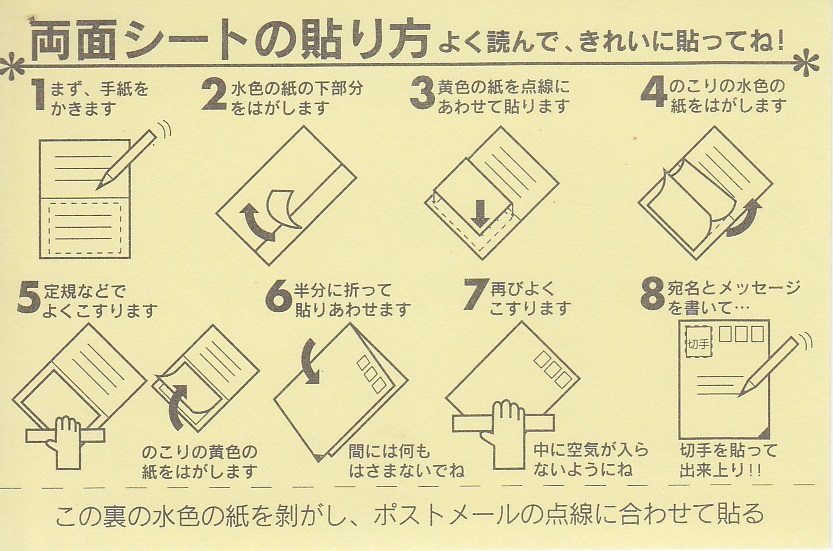 両面シートの貼り方 よく読んで、きれいに貼ってね!

1 まず、手紙をかきます

2 水色の紙の下部分をはがします

3 黄色の紙を点線にあわせて貼ります

4 のこりの水色の紙をはがします

5 定規などでよくこすります

のこりの黄色の紙をはがします

6 半分に折って貼りあわせます

間には何もはさまないでね

7 再びよくこすります

中に空気が入らないようにね

8 宛名とメッセージを書いて…

切手

切手を貼って出来上り!!

この裏の水色の紙を剥がし、ポストメールの点線に合わせて貼る