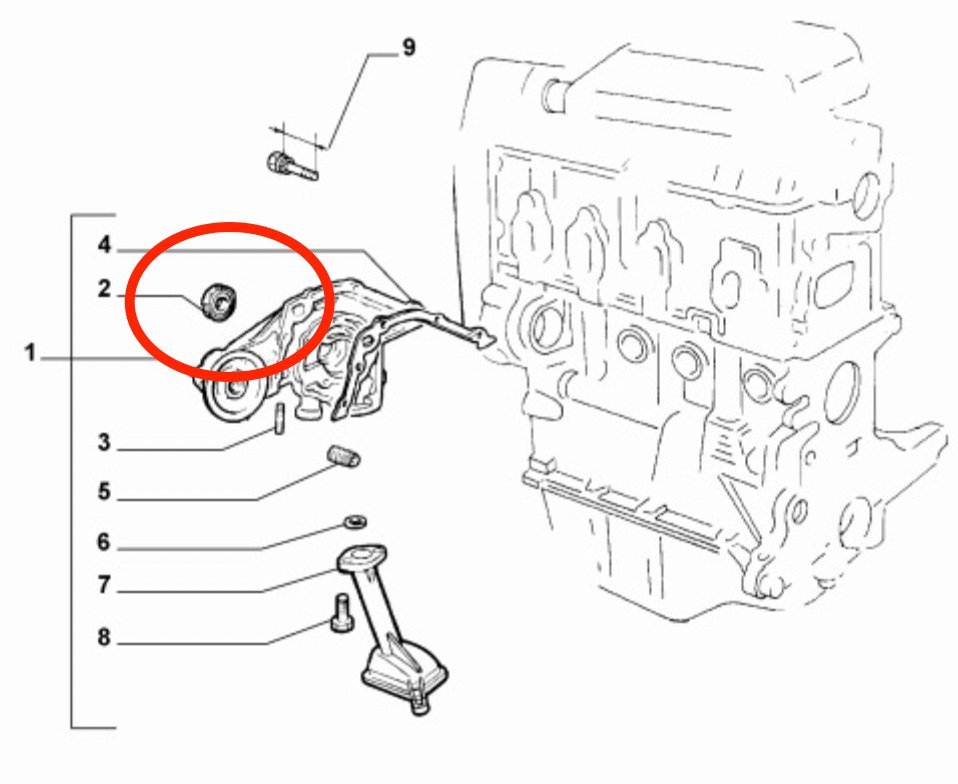 9
4
2
1
3
5
6
7
8