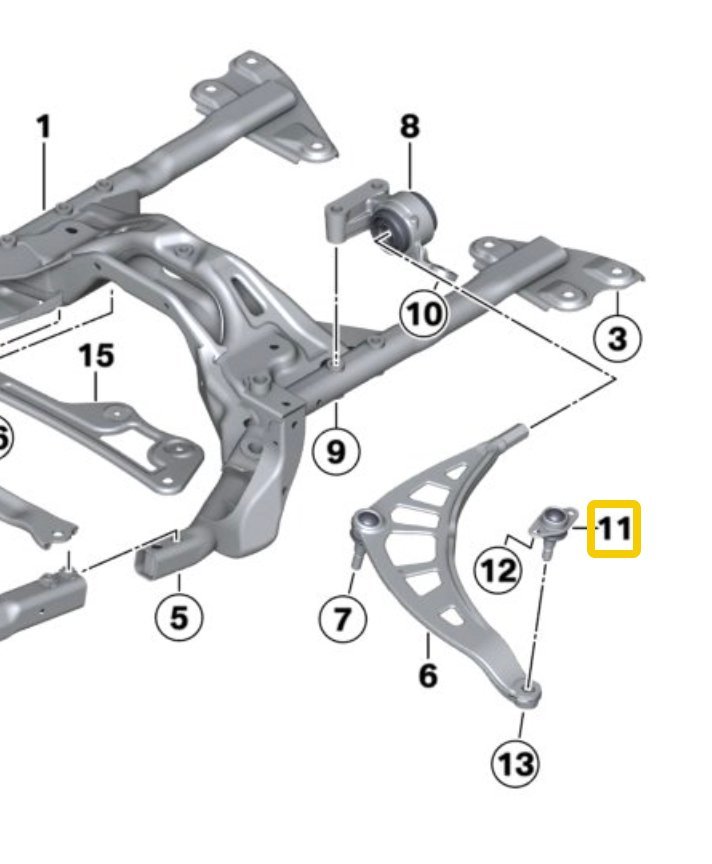 1
8
10
3
15
6
9
11
12
5
7
6
13