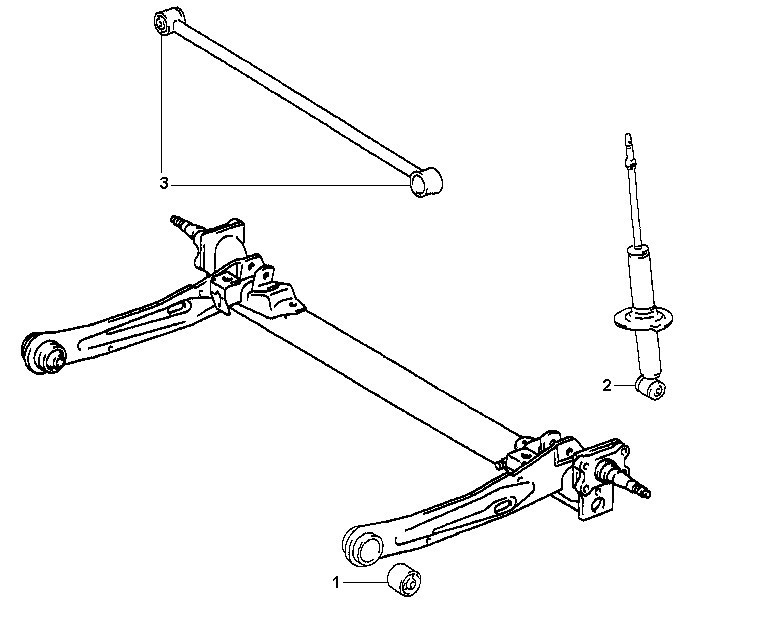 3

2

1