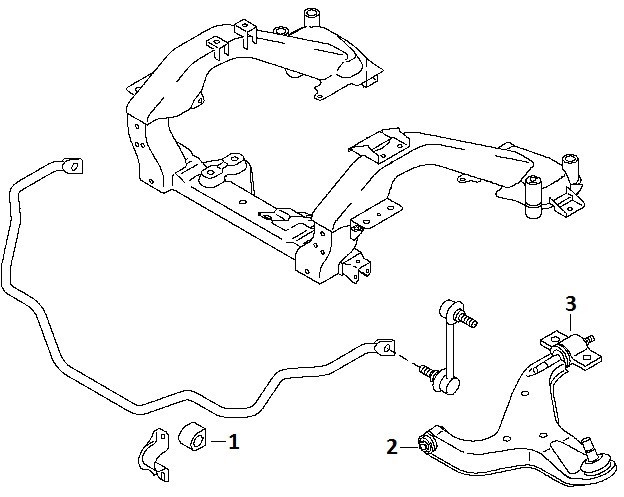 3
1
2