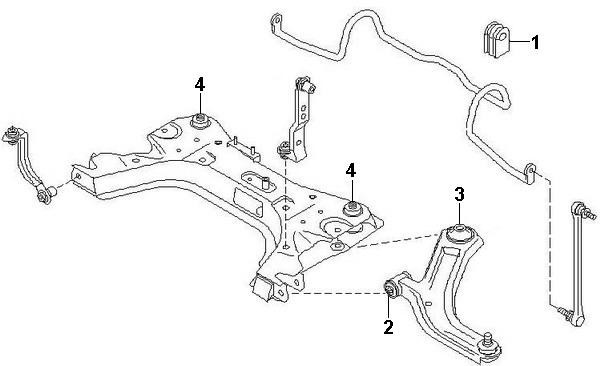 1
4
4
3
2