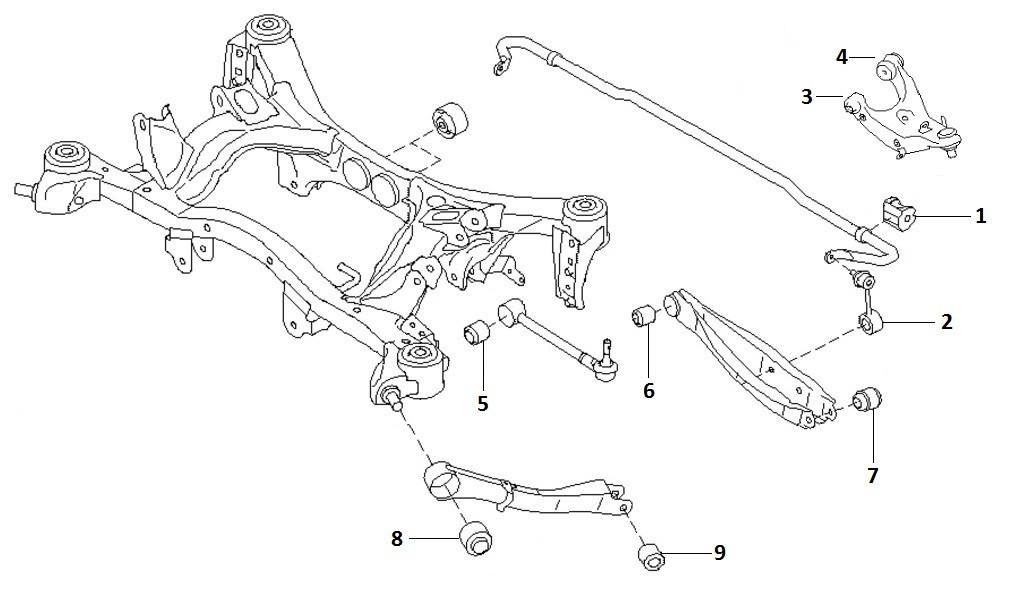 4
3
1
2
5
6
7
8
9