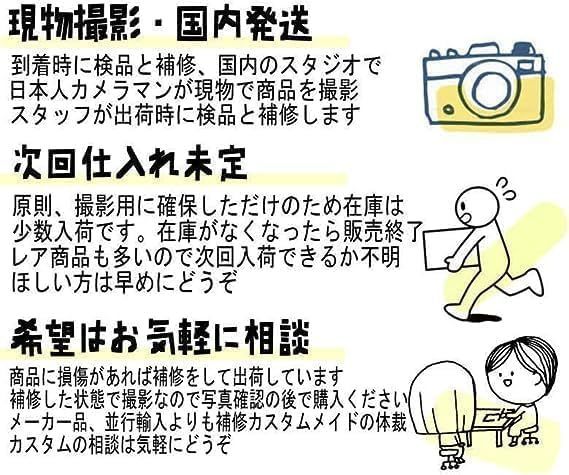 現物撮影・国内発送

到着時に検品と補修、国内のスタジオで
日本人カメラマンが現物で商品を撮影
スタッフが出荷時に検品と補修します

次回仕入れ未定

原則、撮影用に確保しただけのため在庫は
少数入荷です。在庫がなくなったら販売終了
レア商品も多いので次回入荷できるか不明
ほしい方は早めにどうぞ

希望はお気軽に相談

商品に損傷があれば補修をして出荷しています
補修した状態で撮影なので写真確認の後で購入ください
メーカー品、並行輸入よりも補修カスタムメイドの体裁
カスタムの相談は気軽にどうぞ