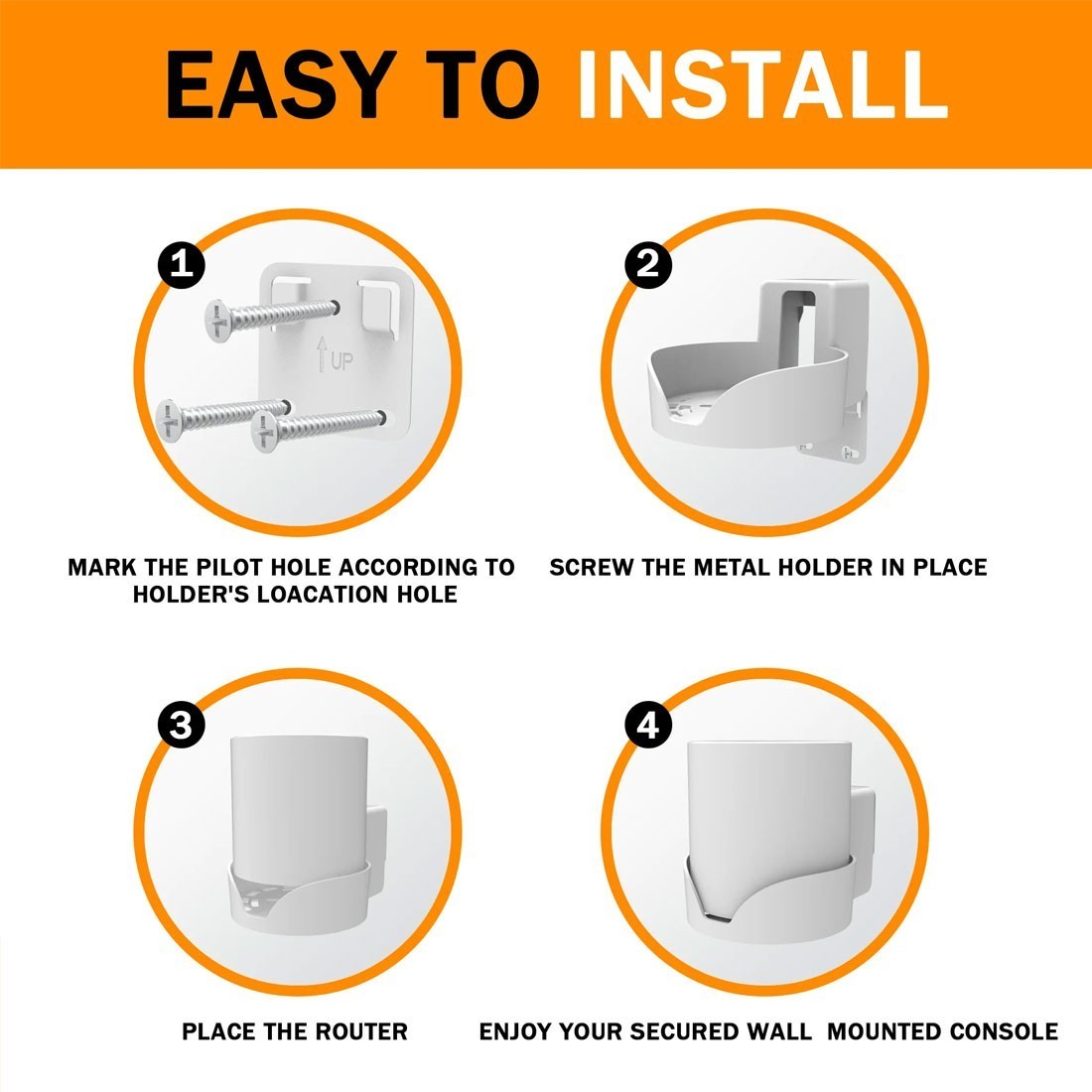 EASY TO INSTALL

1

UP

MARK THE PILOT HOLE ACCORDING TO HOLDER'S LOACATION HOLE

2

SCREW THE METAL HOLDER IN PLACE

3

PLACE THE ROUTER

4

ENJOY YOUR SECURED WALL MOUNTED CONSOLE