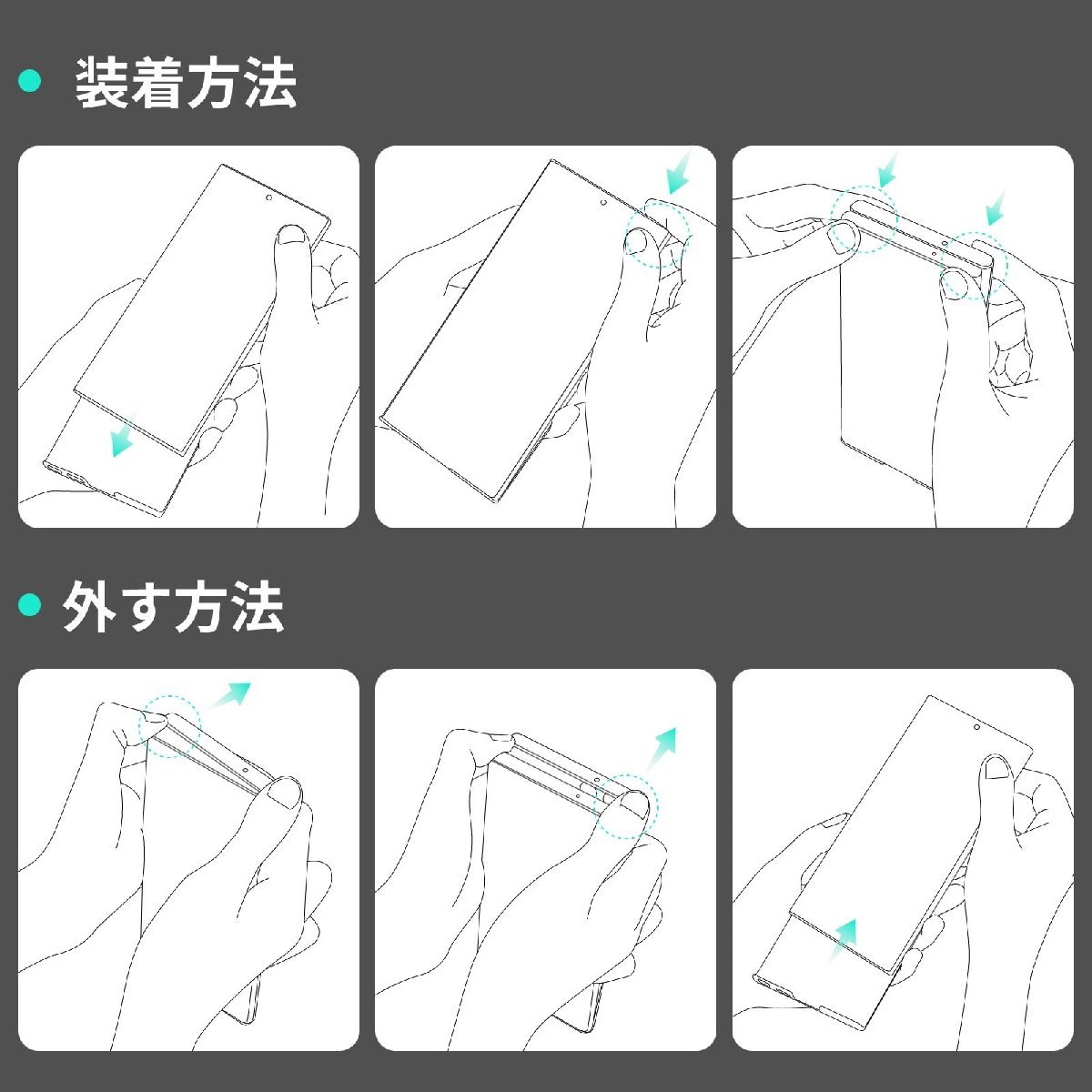 装着方法

外す方法