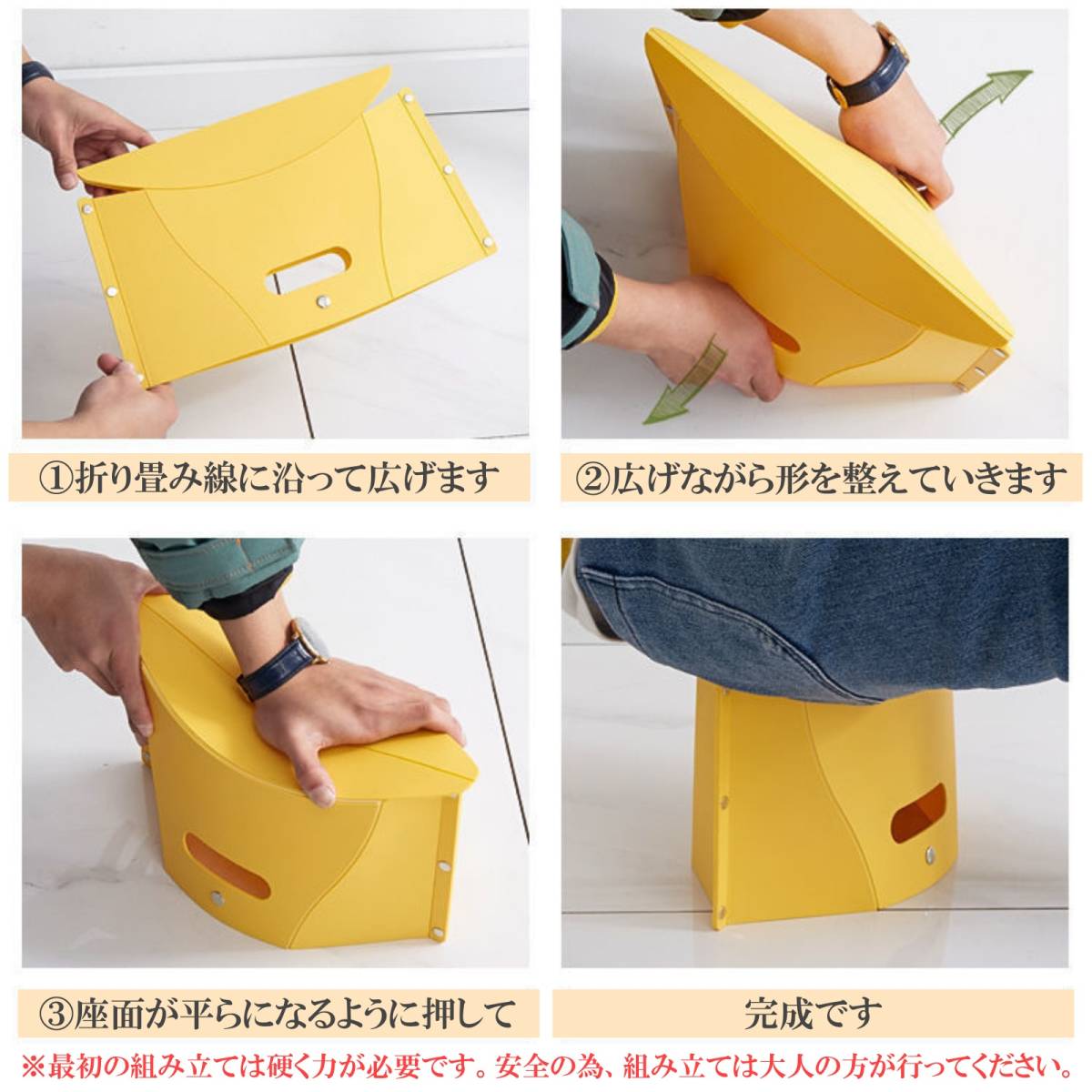 ①折り畳み線に沿って広げます

②広げながら形を整えていきます

③座面が平らになるように押して

完成です

※最初の組み立ては硬く力が必要です。安全の為、組み立ては大人の方が行ってください。