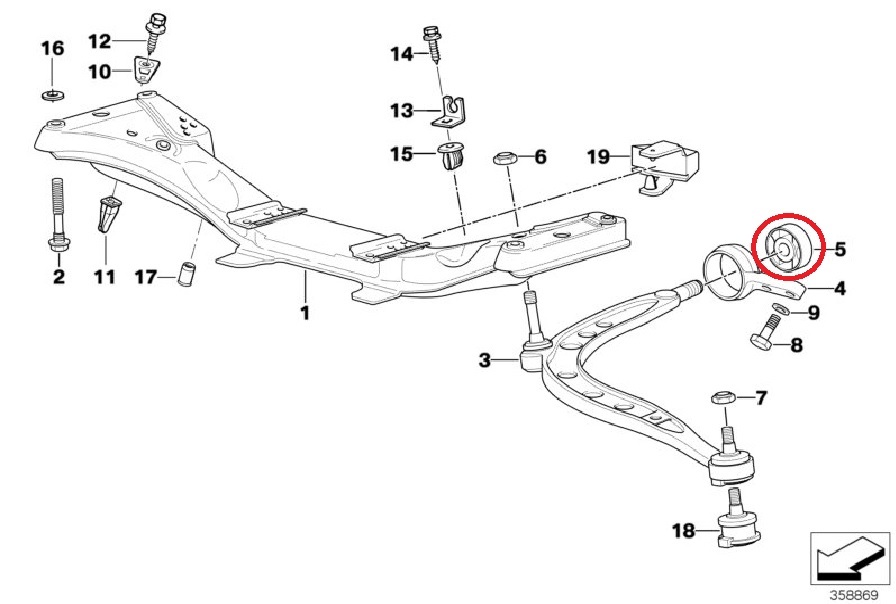 16
12
10
14
13
15
6
19
5
4
9
8
2
11
17
1
3
7
18
358869