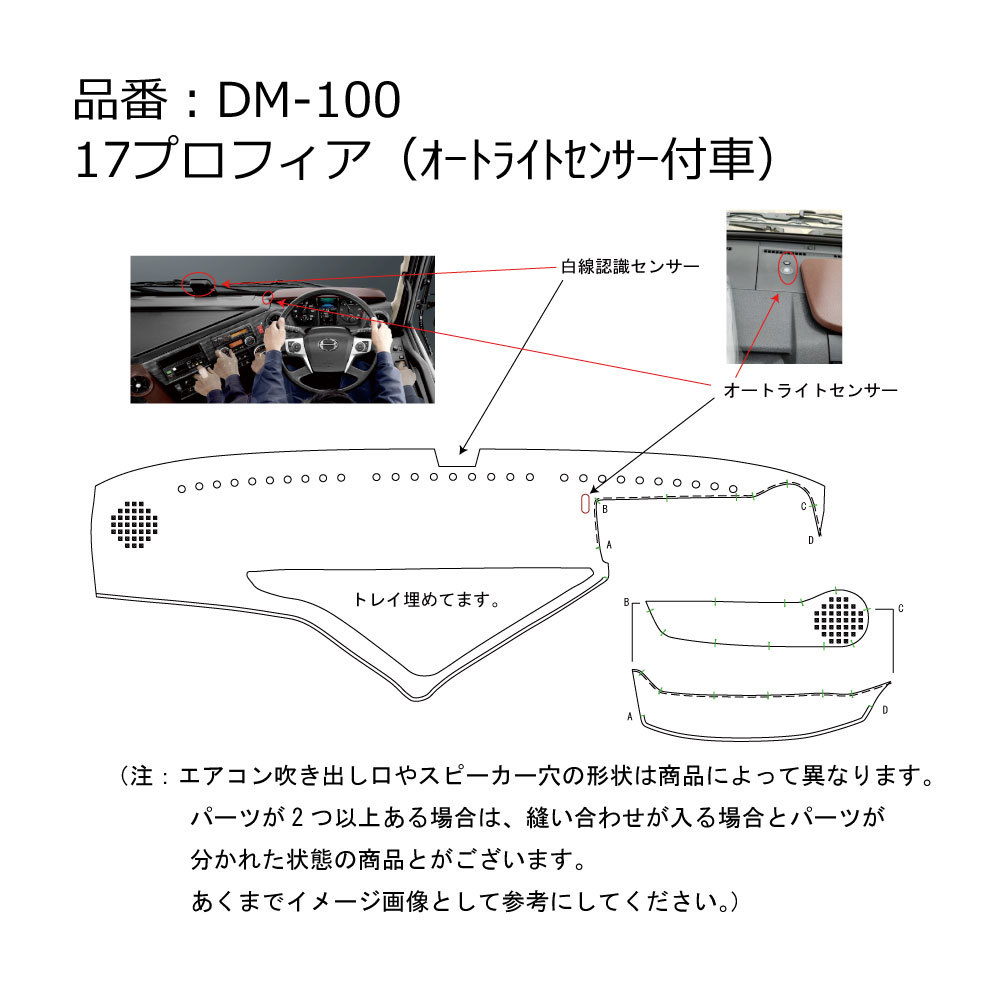 品番：DM-100
17プロフィア（オートライトセンサー付車）

白線認識センサー

オートライトセンサー

B
A
C
D

トレイ埋めてます。

B
C
A
D

（注：エアコン吹き出し口やスピーカー穴の形状は商品によって異なります。
パーツが２つ以上ある場合は、縫い合わせが入る場合とパーツが
分かれた状態の商品とがございます。
あくまでイメージ画像として参考にしてください。）