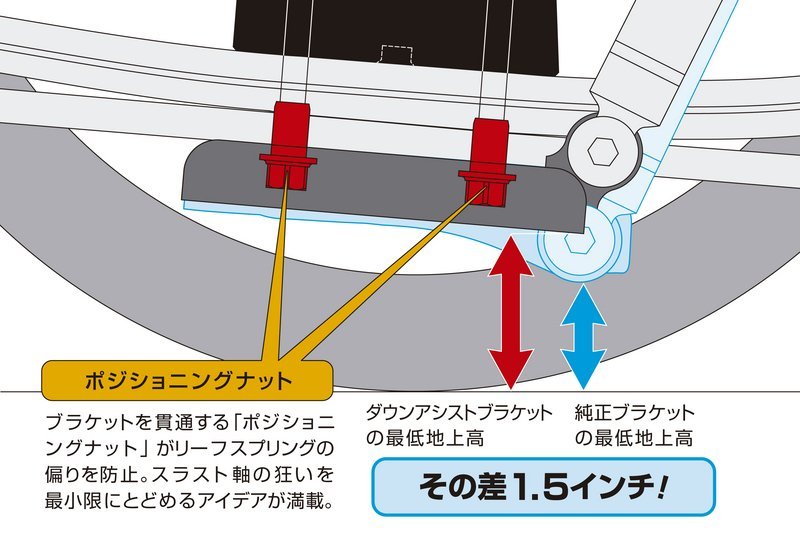 ポジショニングナット

ブラケットを貫通する「ポジショニングナット」がリーフスプリングの偏りを防止。スラスト軸の狂いを最小限にとどめるアイデアが満載。

ダウンアシストブラケットの最低地上高

純正ブラケットの最低地上高

その差1.5インチ!