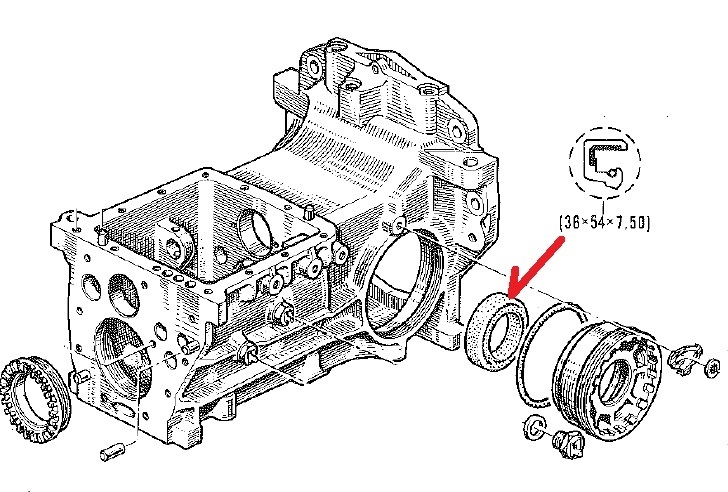 (36×54×7,50)