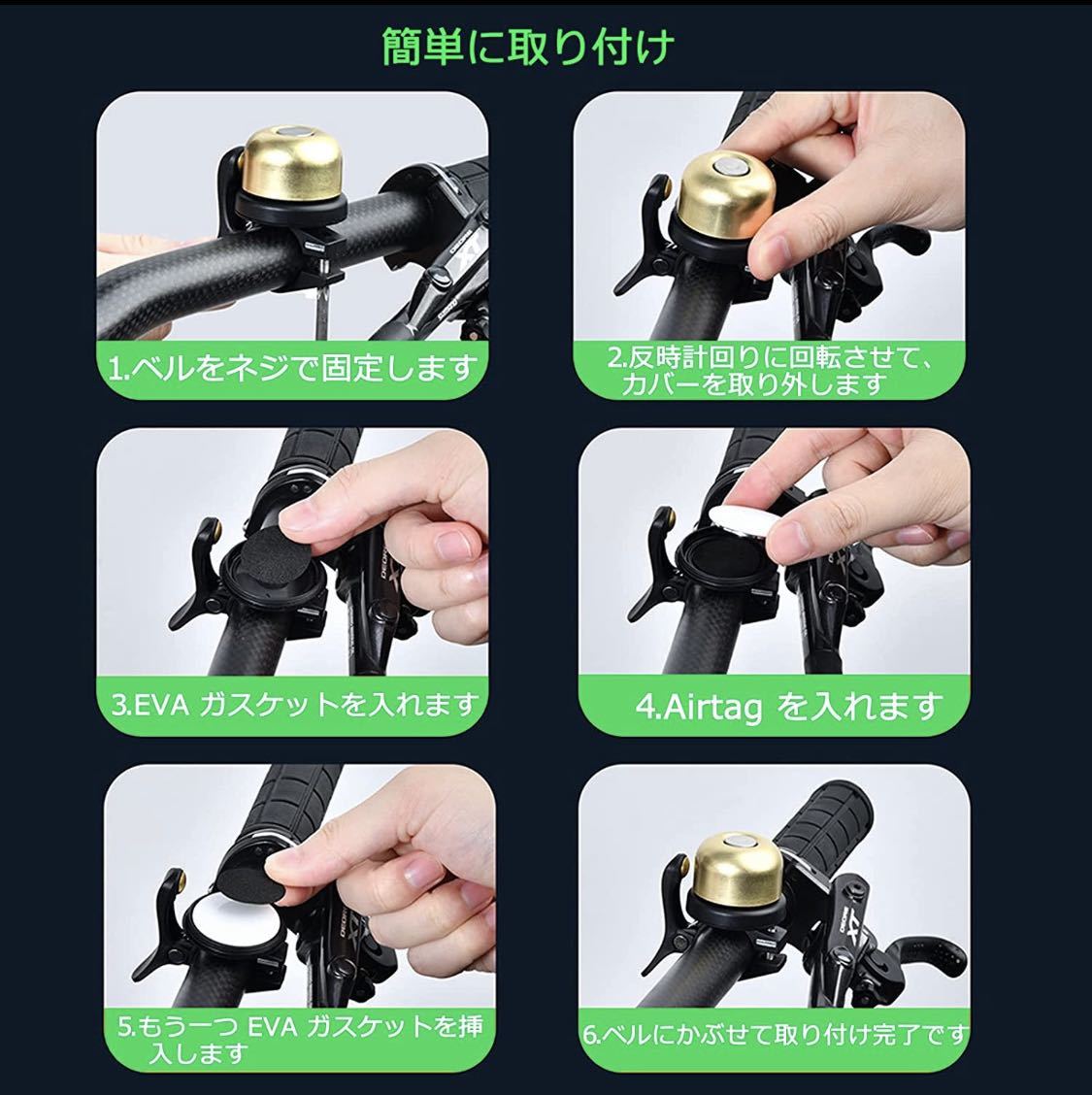 簡単に取り付け

1.ベルをネジで固定します

2.反時計回りに回転させて、カバーを取り外します

3.EVA ガスケットを入れます

4.Airtag を入れます

5.もう一つ EVA ガスケットを挿入します

6.ベルにかぶせて取り付け完了です