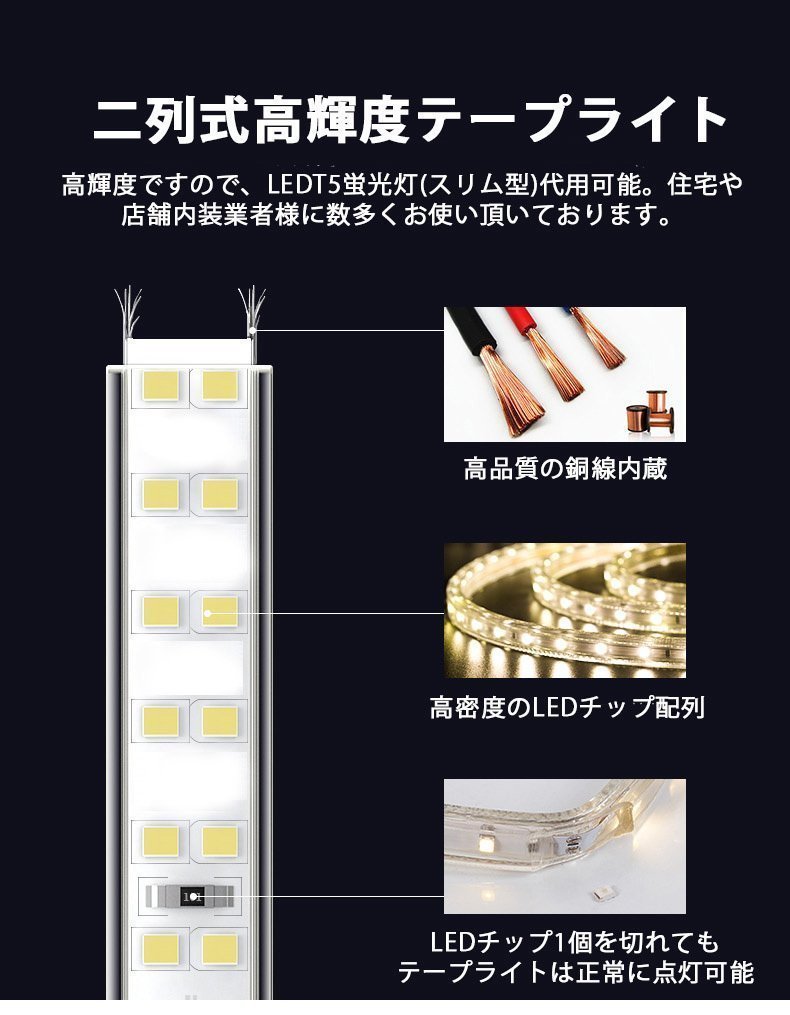 二列式高輝度テープライト

高輝度ですので、LEDT5蛍光灯(スリム型)代用可能。住宅や店舗内装業者様に数多くお使い頂いております。

高品質の銅線内蔵

高密度のLEDチップ配列

LEDチップ1個を切れてもテープライトは正常に点灯可能