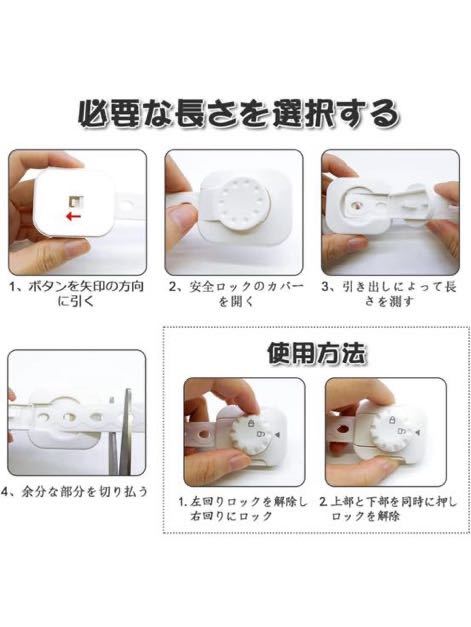 必要な長さを選択する

1、ボタンを矢印の方向に引く

2、安全ロックのカバーを開く

3、引き出しによって長さを測す

4、余分な部分を切り払う

使用方法

1. 左回りロックを解除し右回りにロック

2. 上部と下部を同時に押しロックを解除