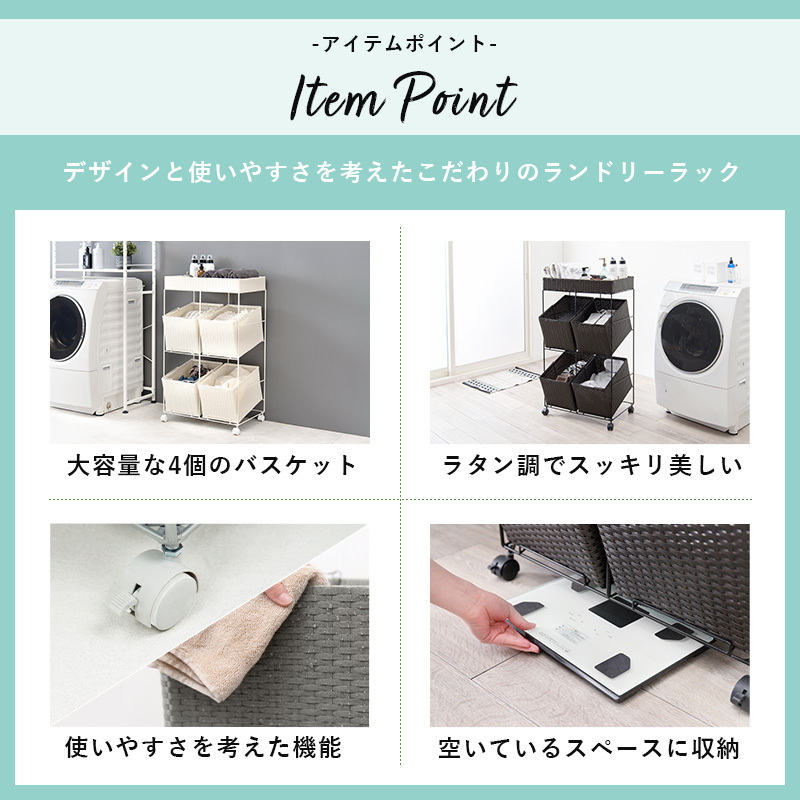 -アイテムポイント-

Item Point

デザインと使いやすさを考えたこだわりのランドリーラック

大容量な4個のバスケット

ラタン調でスッキリ美しい

使いやすさを考えた機能

空いているスペースに収納