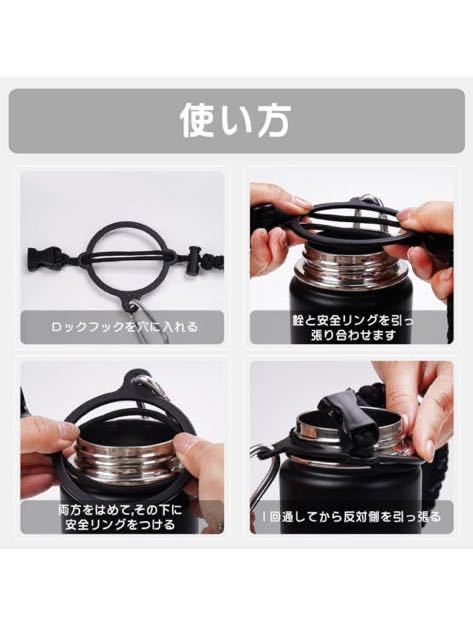 使い方

ロックフックを穴に入れる

栓と安全リングを引っ張り合わせます

両方をはめて,その下に安全リングをつける

1回通してから反対側を引っ張る