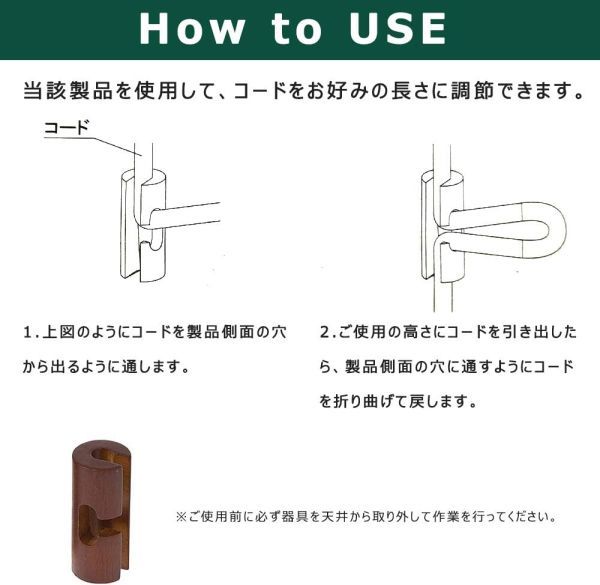 How to USE

当該製品を使用して、コードをお好みの長さに調節できます。

コード

1.上図のようにコードを製品側面の穴から出るように通します。

2.ご使用の高さにコードを引き出したら、製品側面の穴に通すようにコードを折り曲げて戻します。

※ご使用前に必ず器具を天井から取り外して作業を行ってください。