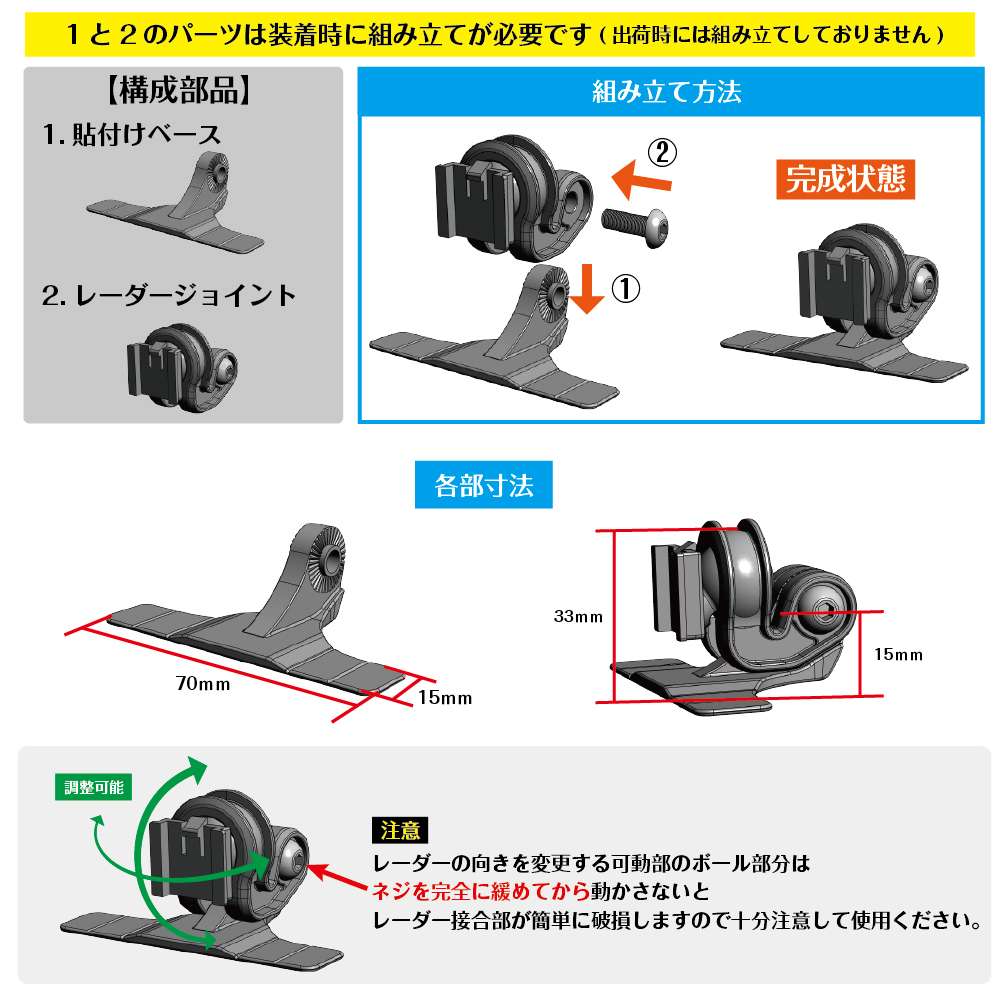 １と２のパーツは装着時に組み立てが必要です（出荷時には組み立てしておりません）

【構成部品】
1. 貼付けベース
2. レーダージョイント

組み立て方法
②
①
完成状態

各部寸法
70mm
15mm
33mm
15mm

調整可能

注意
レーダーの向きを変更する可動部のボール部分は
ネジを完全に緩めてから動かさないと
レーダー接合部が簡単に破損しますので十分注意して使用ください。