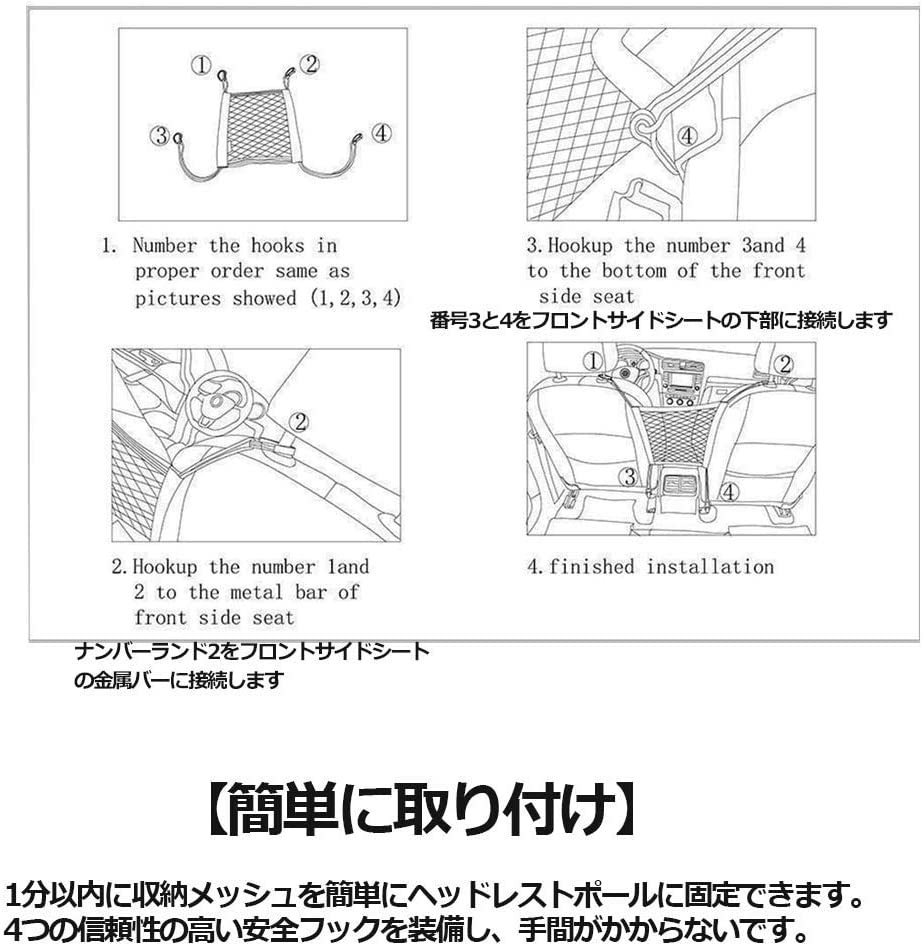 ①
②
③
④

1. Number the hooks in proper order same as pictures showed (1,2,3,4)

④

3.Hookup the number 3and 4 to the bottom of the front side seat
番号3と4をフロントサイドシートの下部に接続します

②

2.Hookup the number 1and 2 to the metal bar of front side seat
ナンバーランド2をフロントサイドシートの金属バーに接続します

①
②
③
④

4.finished installation

【簡単に取り付け】

1分以内に収納メッシュを簡単にヘッドレストポールに固定できます。
4つの信頼性の高い安全フックを装備し、手間がかからないです。