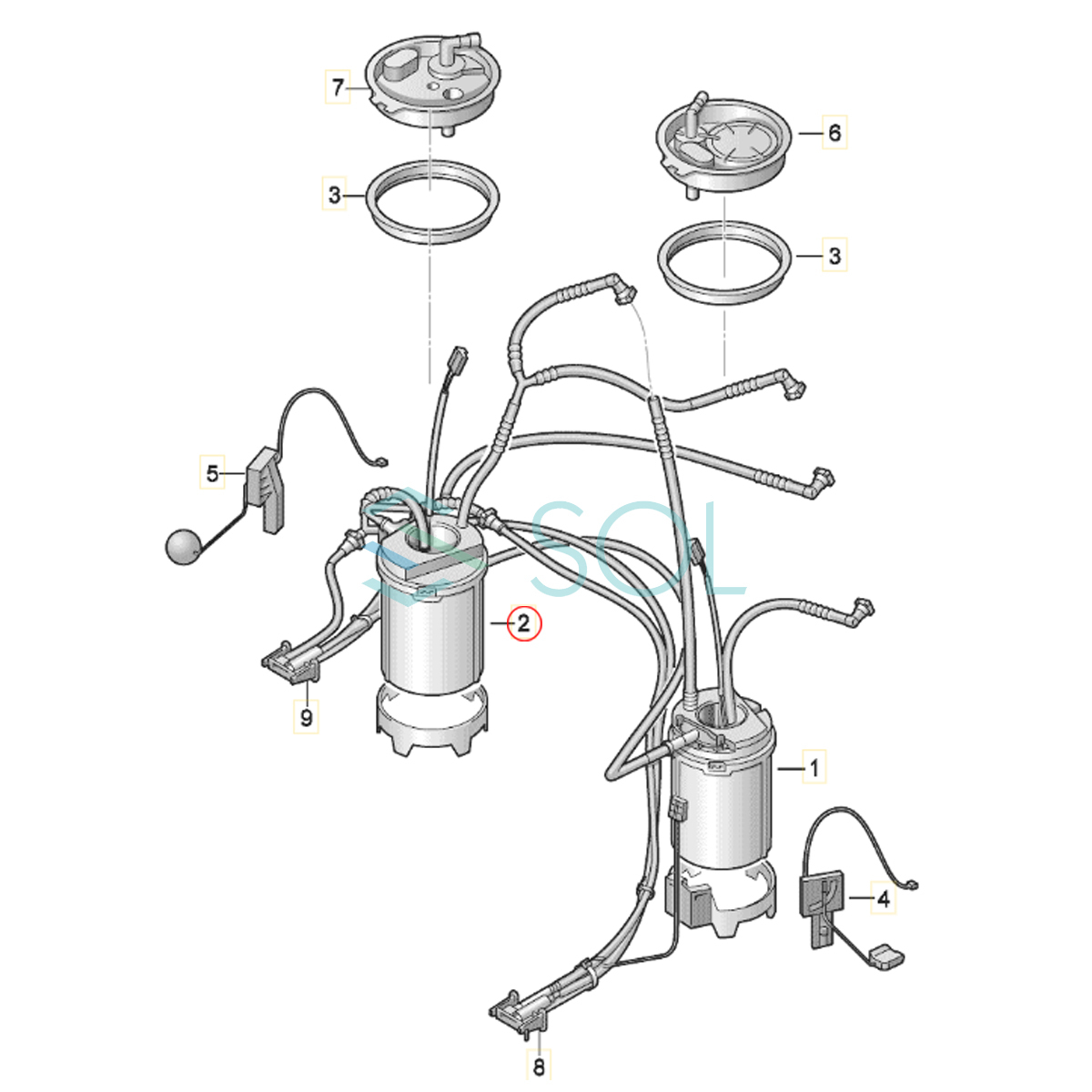 7

6

3

3

5

SOL

2

9

1

4

8