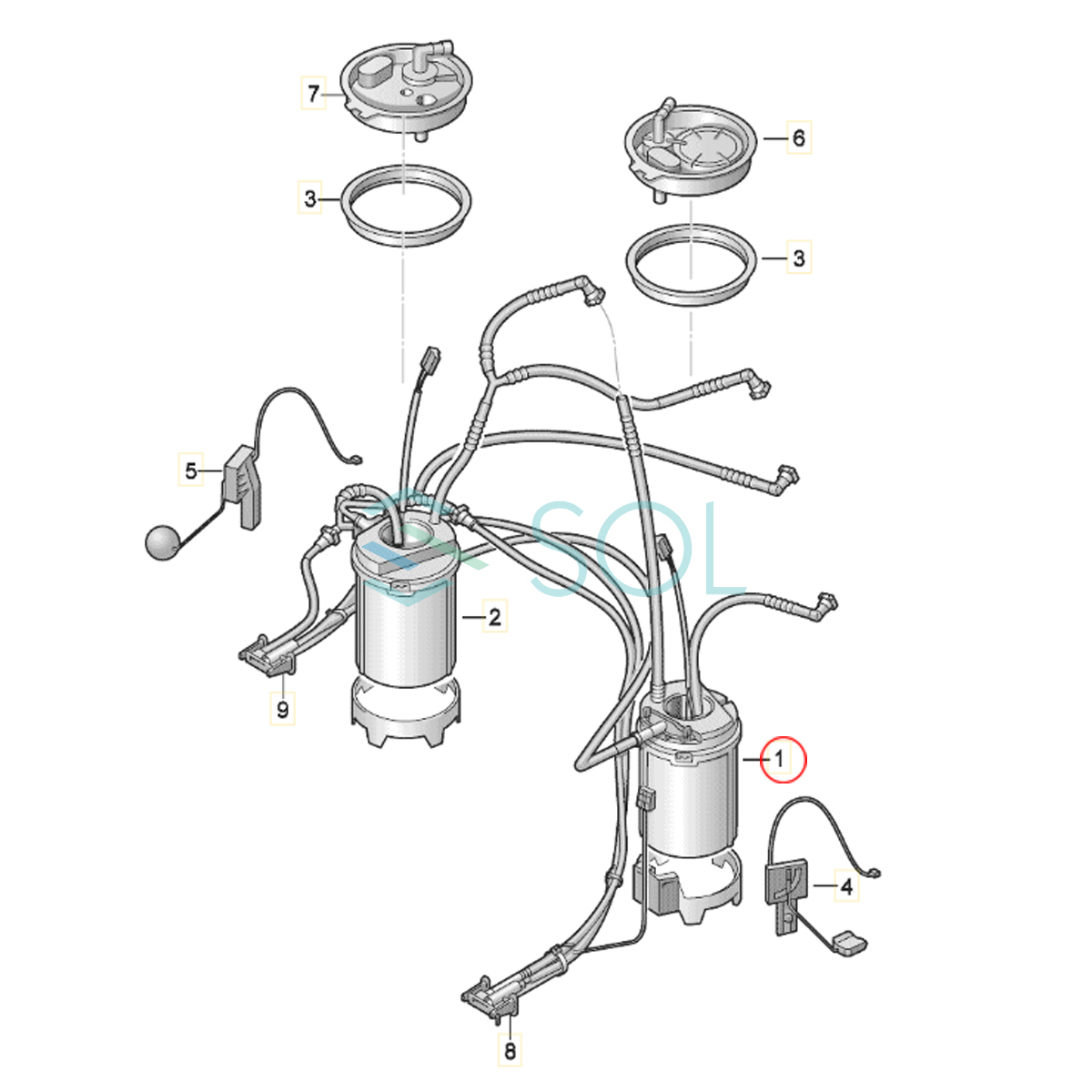 7
6
3
3
5
SOL
2
9
1
4
8