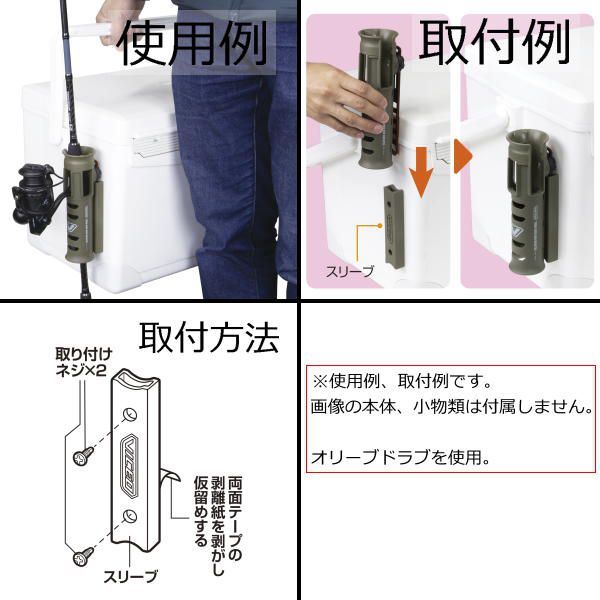 使用例

取付例

スリーブ

取付方法

取り付けネジ×2

VICEO

両面テープの剥離紙を剥がし仮留めする

スリーブ

※使用例、取付例です。
画像の本体、小物類は付属しません。

オリーブドラブを使用。