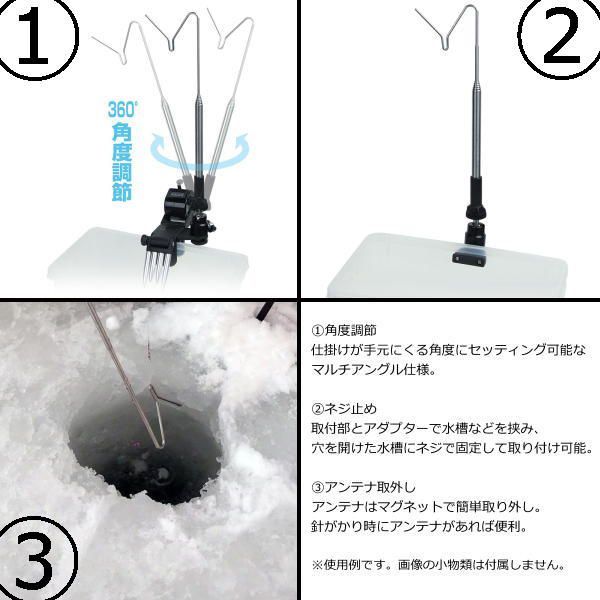 ①

360°
角度調節

②

③

①角度調節
仕掛けが手元にくる角度にセッティング可能なマルチアングル仕様。

②ネジ止め
取付部とアダプターで水槽などを挟み、穴を開けた水槽にネジで固定して取り付け可能。

③アンテナ取外し
アンテナはマグネットで簡単取り外し。
針がかり時にアンテナがあれば便利。

※使用例です。画像の小物類は付属しません。