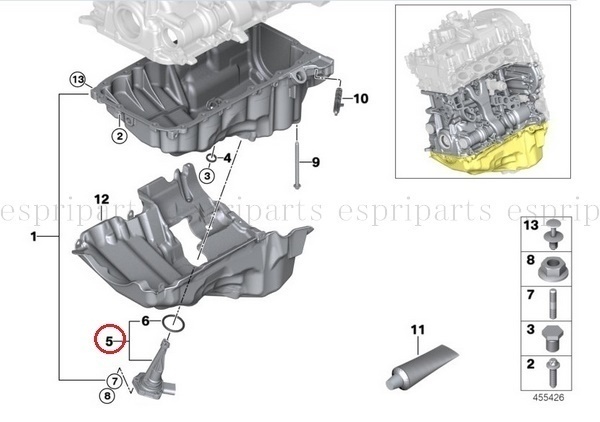 13
10
2
4
3
9
12
espriparts espriparts espriparts esprip
1
6
5
7
8
11
13
8
7
3
2
455426