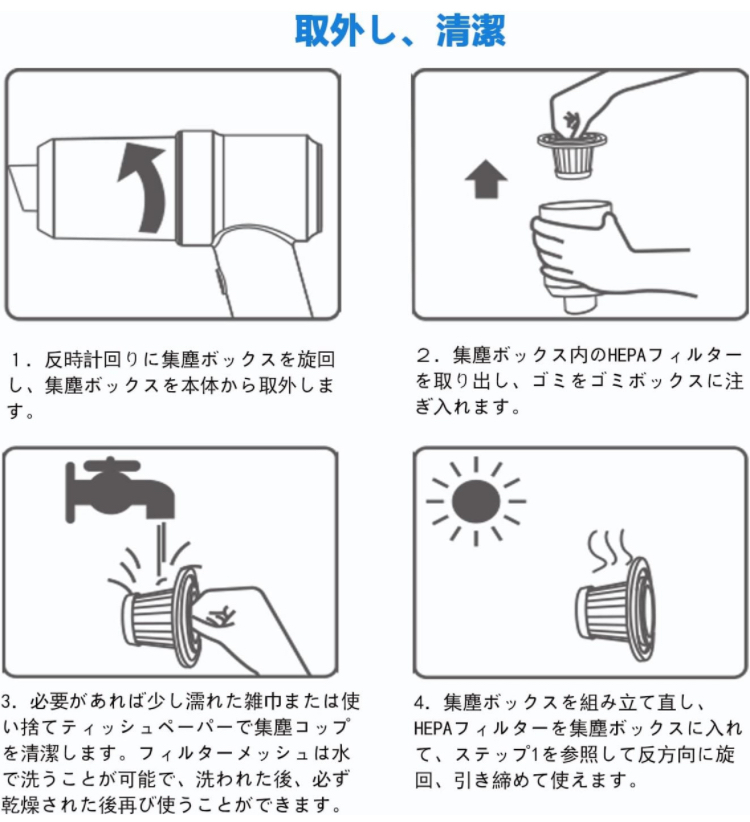 取外し、清潔

1．反時計回りに集塵ボックスを旋回し、集塵ボックスを本体から取外します。

2．集塵ボックス内のHEPAフィルターを取り出し、ゴミをゴミボックスに注ぎ入れます。

3．必要があれば少し濡れた雑巾または使い捨てティッシュペーパーで集塵コップを清潔します。フィルターメッシュは水で洗うことが可能で、洗われた後、必ず乾燥された後再び使うことができます。

4．集塵ボックスを組み立て直し、HEPAフィルターを集塵ボックスに入れて、ステップ1を参照して反方向に旋回、引き締めて使えます。