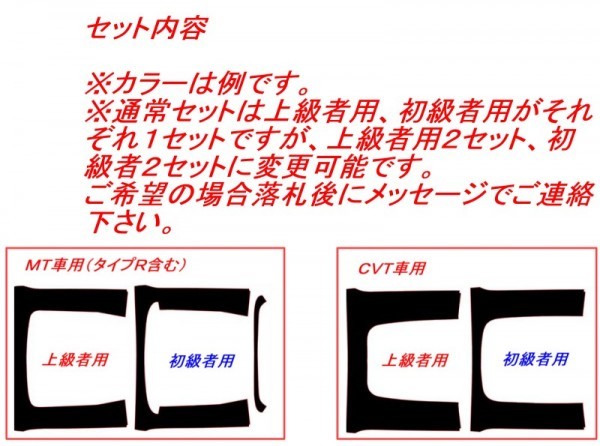 セット内容

※カラーは例です。
※通常セットは上級者用、初級者用がそれぞれ１セットですが、上級者用2セット、初級者2セットに変更可能です。
ご希望の場合落札後にメッセージでご連絡下さい。

MT車用（タイプR含む）

上級者用

初級者用

CVT車用

上級者用

初級者用