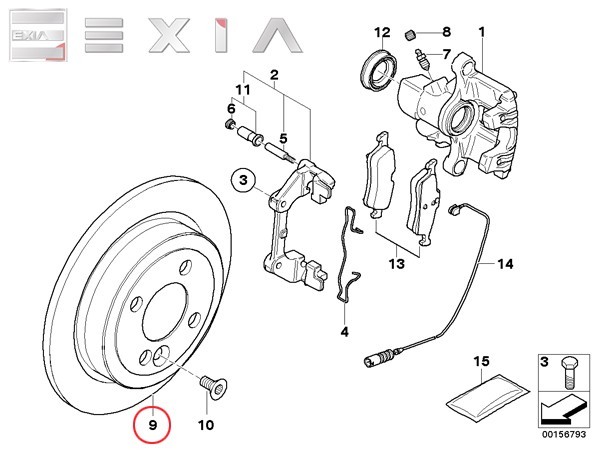 EXIA
EXIA
12
8
1
7
2
11
6
5
3
13
14
4
15
3
9
10
00156793