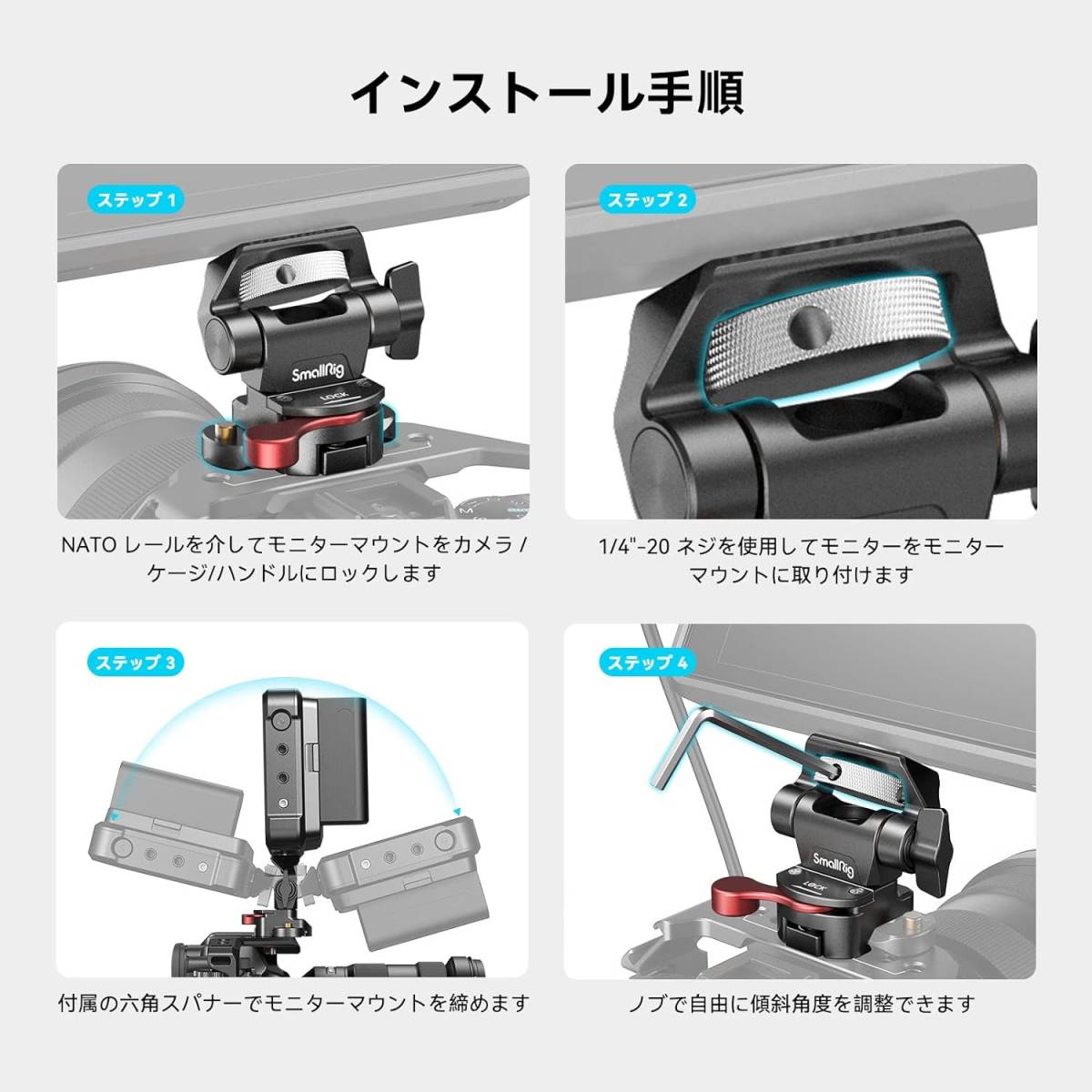 インストール手順

ステップ 1

SmallRig

LOCK

NATO レールを介してモニターマウントをカメラ / ケージ/ハンドルにロックします

ステップ 2

1/4"-20 ネジを使用してモニターをモニターマウントに取り付けます

ステップ 3

付属の六角スパナーでモニターマウントを締めます

ステップ 4

SmallRig

LOCK

ノブで自由に傾斜角度を調整できます