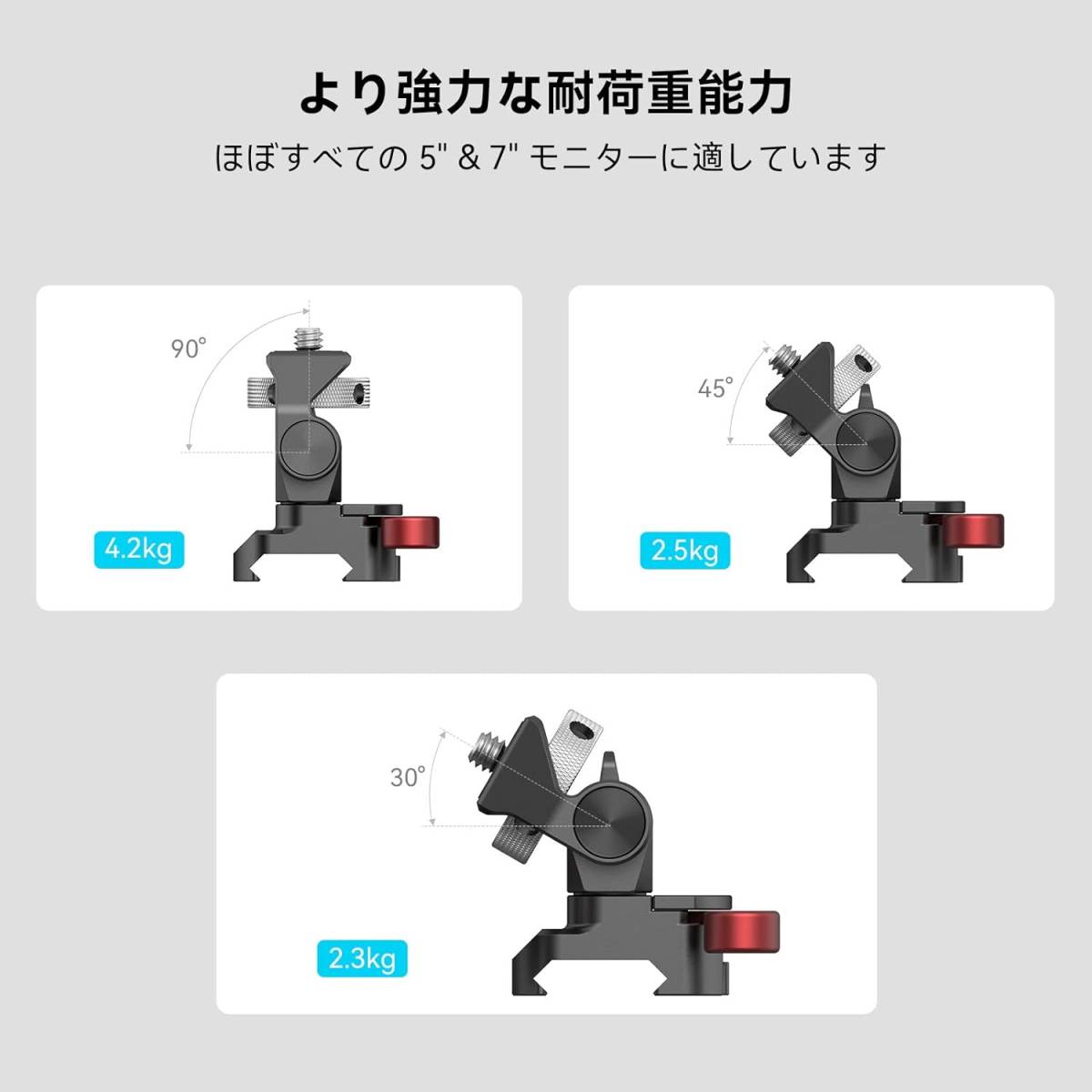 より強力な耐荷重能力

ほぼすべての 5" & 7" モニターに適しています

90°

4.2kg

45°

2.5kg

30°

2.3kg