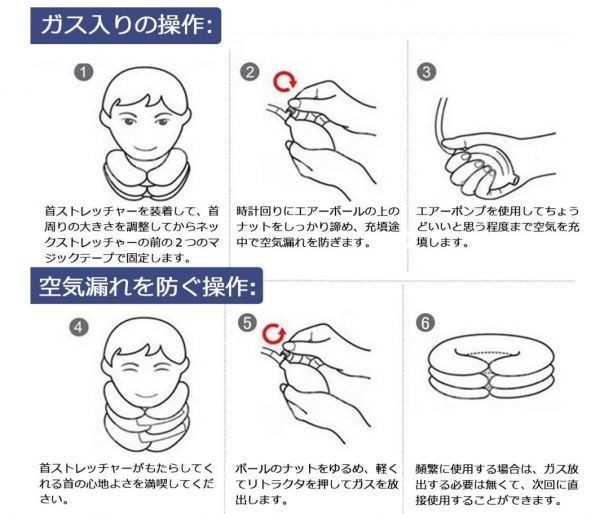 ガス入りの操作:

1

首ストレッチャーを装着して、首周りの大きさを調整してからネックストレッチャーの前の２つのマジックテープで固定します。

2

時計回りにエアーボールの上のナットをしっかり諦め、充填途中で空気漏れを防ぎます。

3

エアーポンプを使用してちょうどいいと思う程度まで空気を充填します。

空気漏れを防ぐ操作:

4

首ストレッチャーがもたらしてくれる首の心地よさを満喫してください。

5

ボールのナットをゆるめ、軽くてリトラクタを押してガスを放出します。

6

頻繁に使用する場合は、ガス放出する必要は無くて、次回に直接使用することができます。