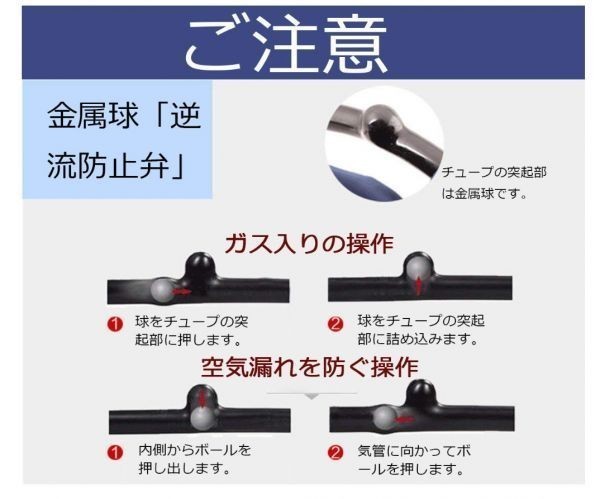 ご注意

金属球「逆流防止弁」

チューブの突起部は金属球です。

ガス入りの操作

1 球をチューブの突起部に押します。

2 球をチューブの突起部に詰め込みます。

空気漏れを防ぐ操作

1 内側からボールを押し出します。

2 気管に向かってボールを押します。