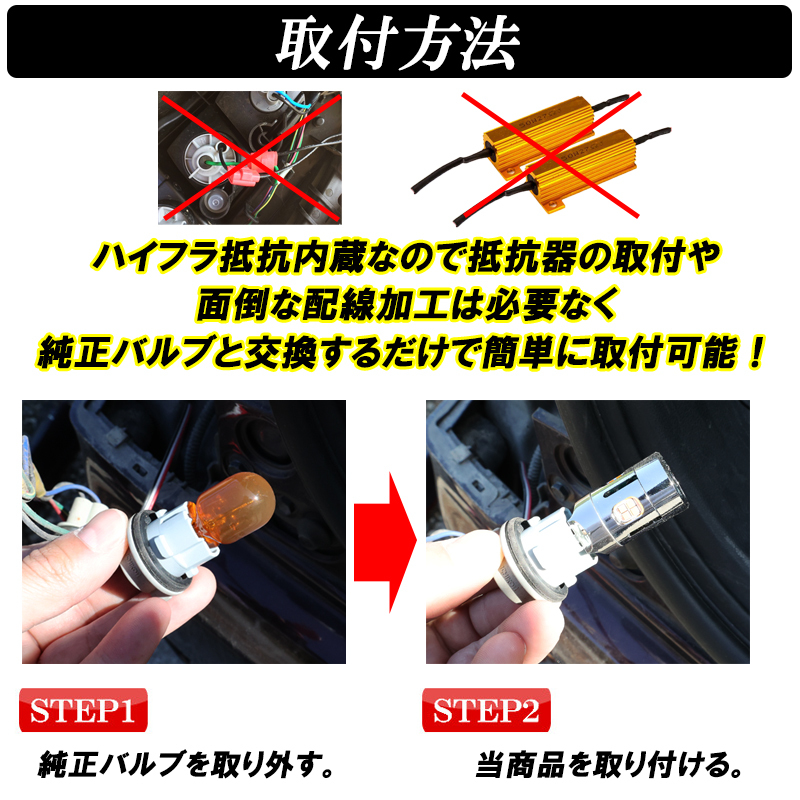 取付方法

ハイフラ抵抗内蔵なので抵抗器の取付や
面倒な配線加工は必要なく
純正バルブと交換するだけで簡単に取付可能！

STEP1
純正バルブを取り外す。

STEP2
当商品を取り付ける。