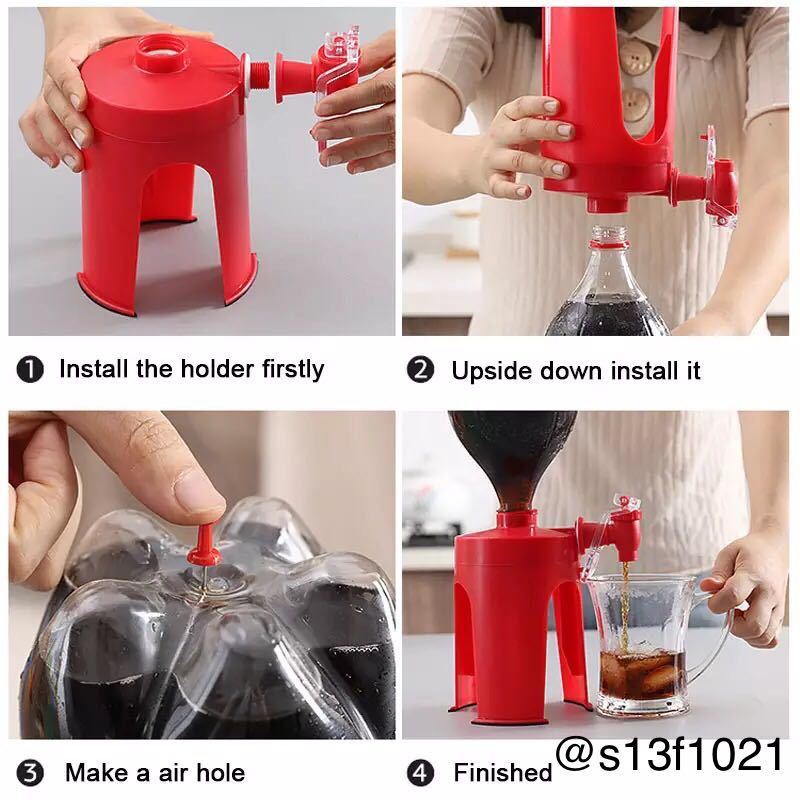 ❶ Install the holder firstly

❷ Upside down install it

❸ Make a air hole

❹ Finished

@s13f1021