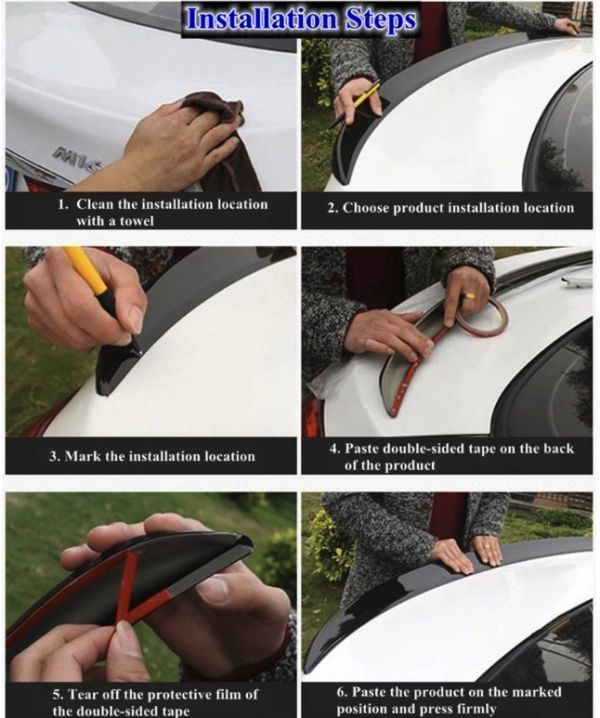 Installation Steps

1. Clean the installation location with a towel

2. Choose product installation location

3. Mark the installation location

4. Paste double-sided tape on the back of the product

5. Tear off the protective film of the double-sided tape

6. Paste the product on the marked position and press firmly