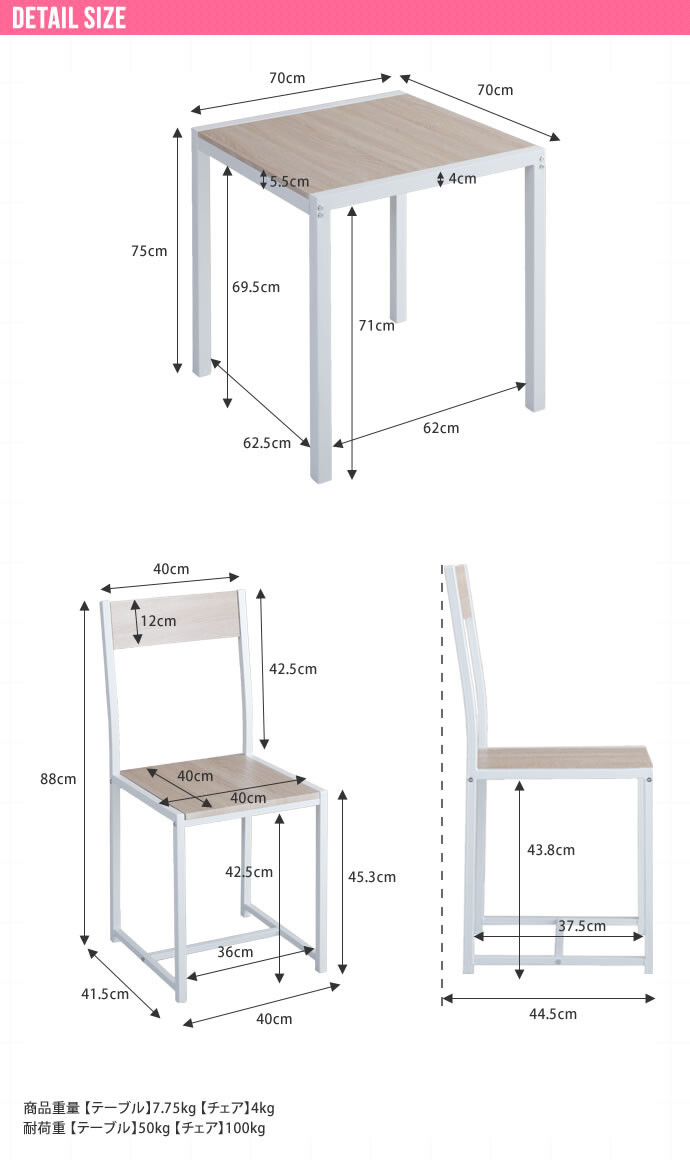 DETAIL SIZE

70cm
70cm
5.5cm
4cm
75cm
69.5cm
71cm
62.5cm
62cm

40cm
12cm
42.5cm
88cm
40cm
40cm
42.5cm
45.3cm
36cm
41.5cm
40cm

43.8cm
37.5cm
44.5cm

商品重量【テーブル】7.75kg【チェア】4kg
耐荷重【テーブル】50kg【チェア】100kg