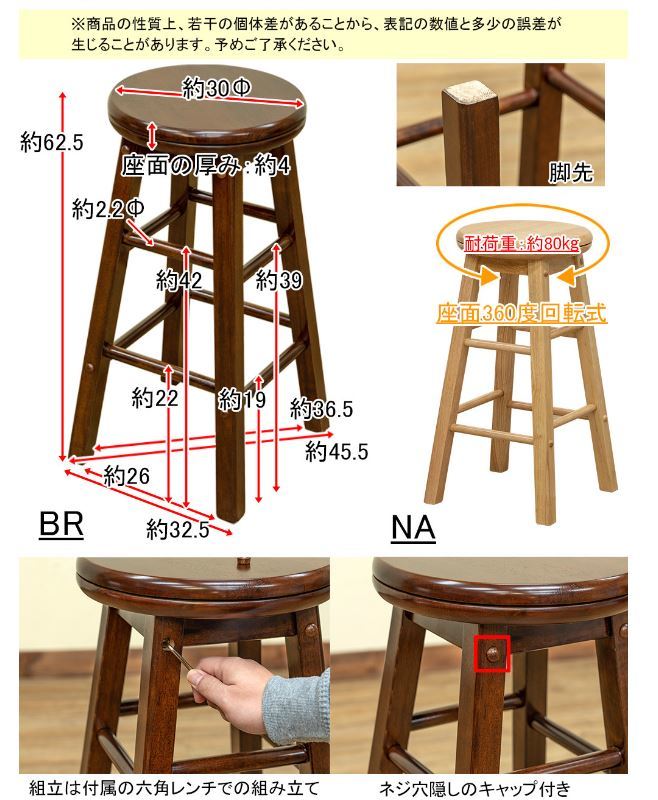 ※商品の性質上、若干の個体差があることから、表記の数値と多少の誤差が生じることがあります。予めご了承ください。

約30Φ
約62.5
座面の厚み：約4
約2.2Φ
約42
約39
約22
約19
約36.5
約45.5
約26
約32.5
BR

脚先

耐荷重：約80kg
座面360度回転式
NA

組立は付属の六角レンチでの組み立て

ネジ穴隠しのキャップ付き