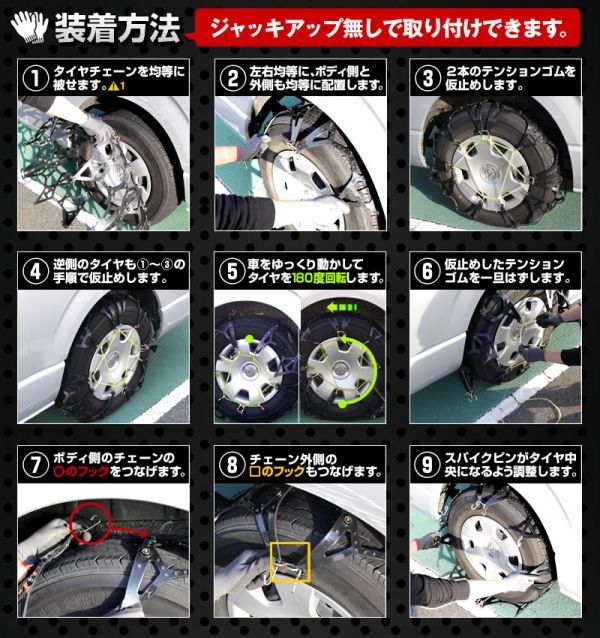 装着方法

ジャッキアップ無しで取り付けできます。

1 タイヤチェーンを均等に被せます。⚠1

2 左右均等に、ボディ側と外側も均等に配置します。

3 2本のテンションゴムを仮止めします。

4 逆側のタイヤも①〜③の手順で仮止めします。

5 車をゆっくり動かしてタイヤを180度回転します。

6 仮止めしたテンションゴムを一旦はずします。

7 ボディ側のチェーンの○のフックをつなげます。

8 チェーン外側の□のフックもつなげます。

9 スパイクピンがタイヤ中央になるよう調整します。