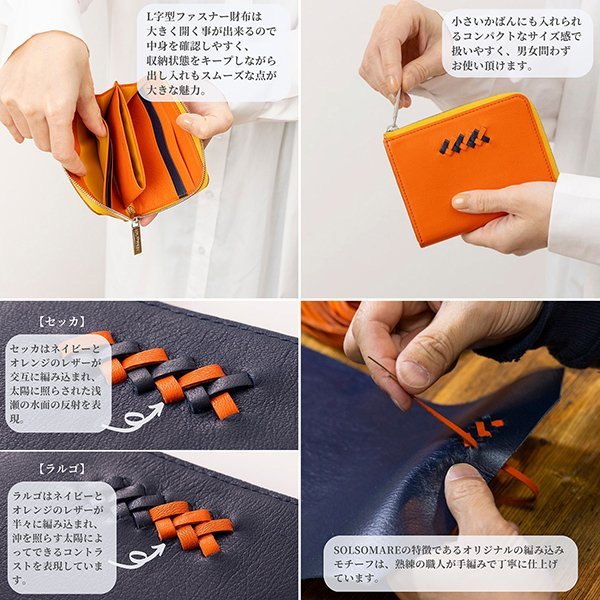 L字型ファスナー財布は大きく開く事が出来るので中身を確認しやすく、収納状態をキープしながら出し入れもスムーズな点が大きな魅力。

小さいかばんにも入れられるコンパクトなサイズ感で扱いやすく、男女問わずお使い頂けます。

【セッカ】

セッカはネイビーとオレンジのレザーが交互に編み込まれ、太陽に照らされた浅瀬の水面の反射を表現。

【ラルゴ】

ラルゴはネイビーとオレンジのレザーが半々に編み込まれ、沖を照らす太陽によってできるコントラストを表現しています。

SOLSOMAREの特徴であるオリジナルの編み込みモチーフは、熟練の職人が手編みで丁寧に仕上げています。