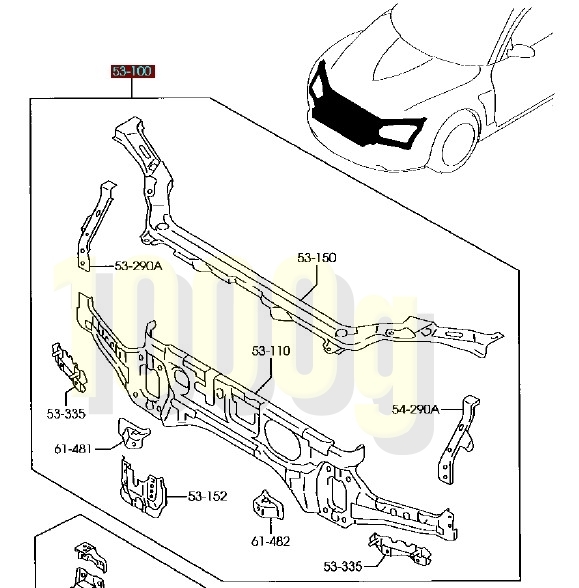 53-100

53-290A

53-150

53-110

53-335

54-290A

61-481

53-152

61-482

53-335

1000g