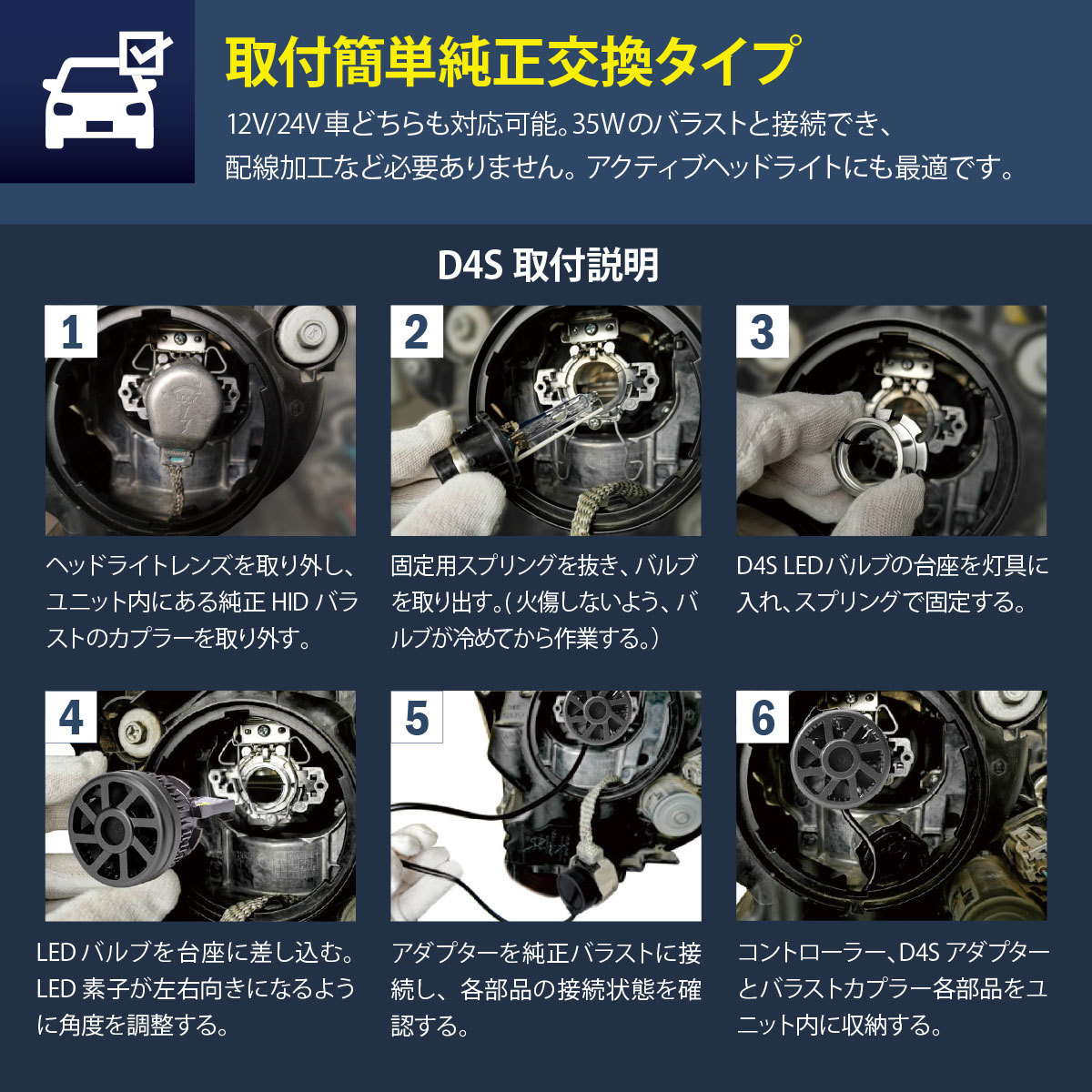 取付簡単純正交換タイプ

12V/24V車どちらも対応可能。35Wのバラストと接続でき、配線加工など必要ありません。アクティブヘッドライトにも最適です。

D4S 取付説明

1

ヘッドライトレンズを取り外し、ユニット内にある純正 HID バラストのカプラーを取り外す。

2

固定用スプリングを抜き、バルブを取り出す。(火傷しないよう、バルブが冷めてから作業する。)

3

D4S LEDバルブの台座を灯具に入れ、スプリングで固定する。

4

LED バルブを台座に差し込む。LED 素子が左右向きになるように角度を調整する。

5

アダプターを純正バラストに接続し、各部品の接続状態を確認する。

6

コントローラー、D4S アダプターとバラストカプラー各部品をユニット内に収納する。