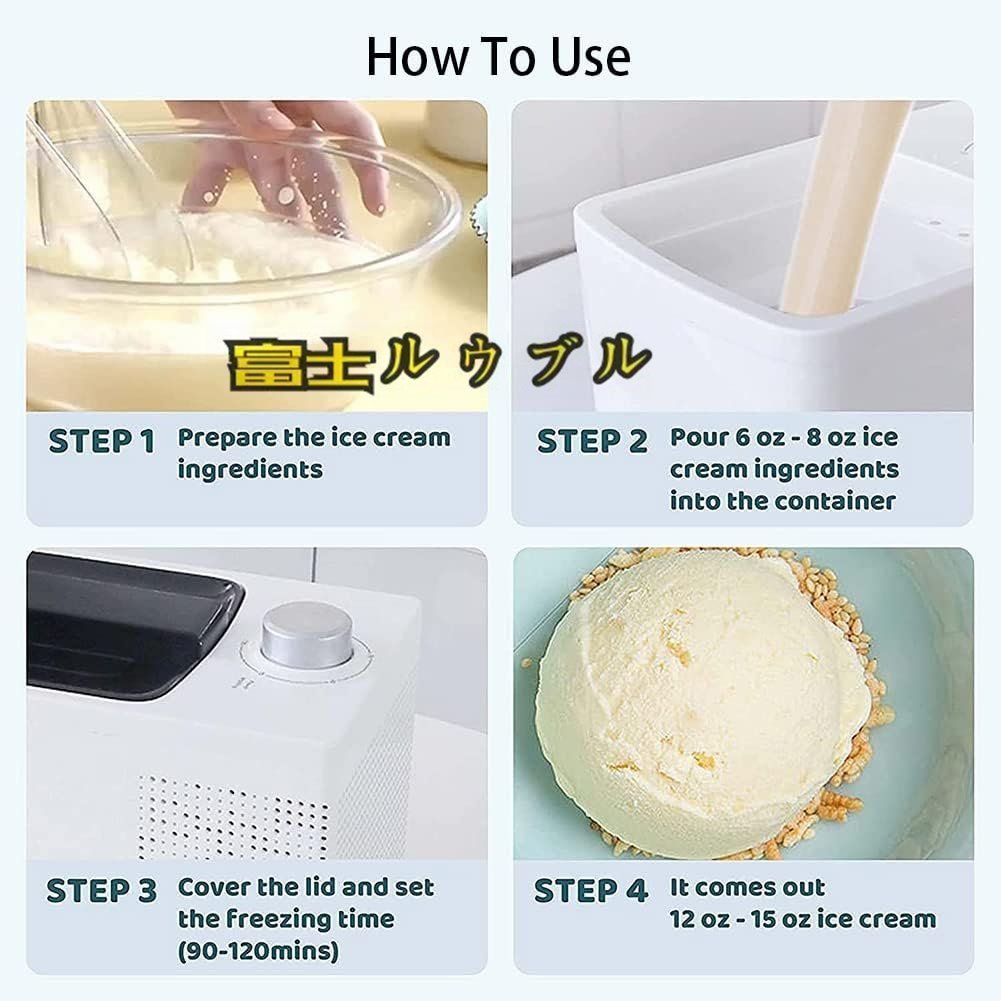 How To Use

富士ルゥブル

STEP 1 Prepare the ice cream ingredients

STEP 2 Pour 6 oz - 8 oz ice cream ingredients into the container

STEP 3 Cover the lid and set the freezing time (90-120mins)

STEP 4 It comes out 12 oz - 15 oz ice cream