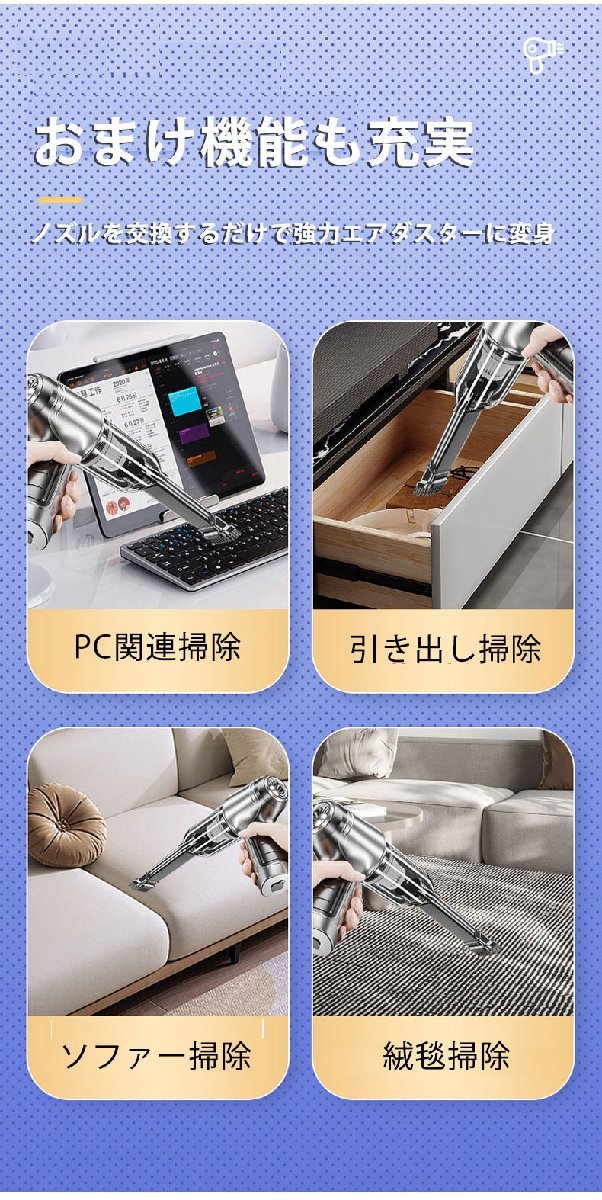 おまけ機能も充実

ノズルを交換するだけで強力エアダスターに変身

PC関連掃除

引き出し掃除

ソファー掃除

絨毯掃除