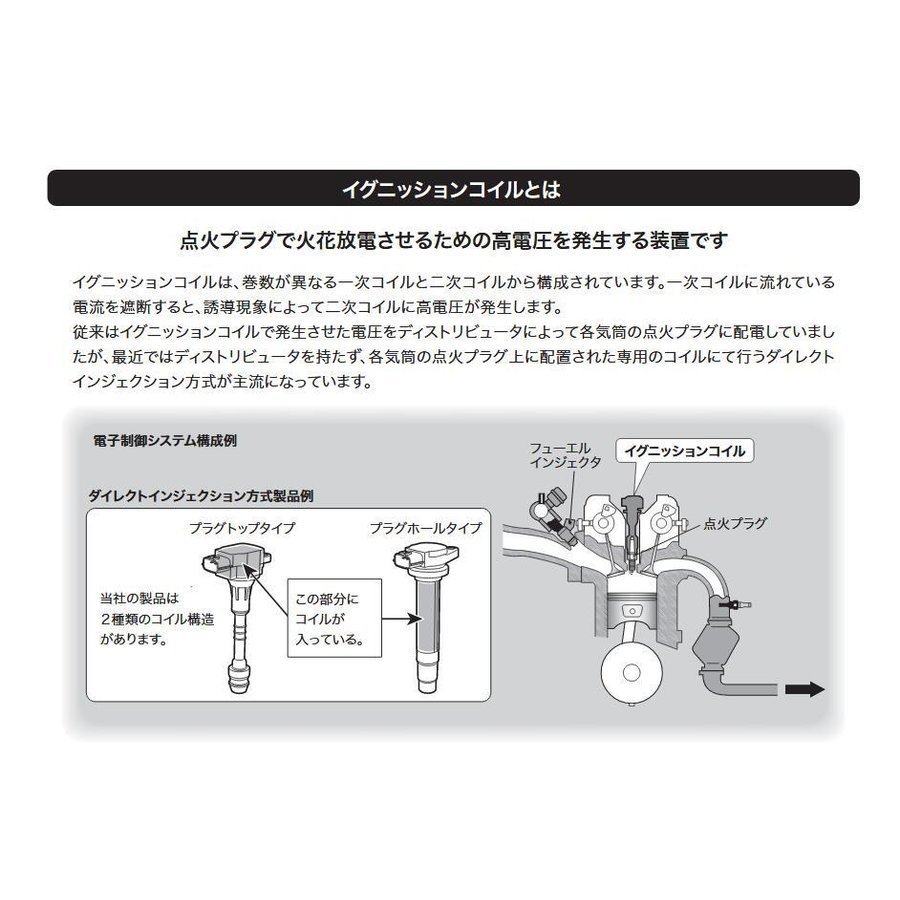 イグニッションコイルとは

点火プラグで火花放電させるための高電圧を発生する装置です

イグニッションコイルは、巻数が異なる一次コイルと二次コイルから構成されています。一次コイルに流れている電流を遮断すると、誘導現象によって二次コイルに高電圧が発生します。
従来はイグニッションコイルで発生させた電圧をディストリビュータによって各気筒の点火プラグに配電していましたが、最近ではディストリビュータを持たず、各気筒の点火プラグ上に配置された専用のコイルにて行うダイレクトインジェクション方式が主流になっています。

電子制御システム構成例

ダイレクトインジェクション方式製品例

プラグトップタイプ

プラグホールタイプ

当社の製品は2種類のコイル構造があります。

この部分にコイルが入っている。

フューエルインジェクタ

イグニッションコイル

点火プラグ