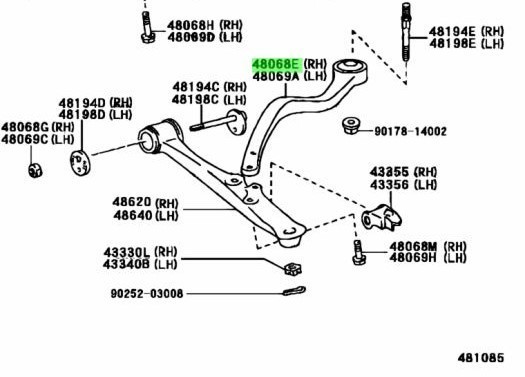 48068H (RH)
48069D (LH)

48194E (RH)
48198E (LH)

48068E (RH)
48069A (LH)

48194C (RH)
48198C (LH)

48194D (RH)
48198D (LH)

48068G (RH)
48069C (LH)

90178-14002

43355 (RH)
43356 (LH)

48620 (RH)
48640 (LH)

48068M (RH)
48069H (LH)

43330L (RH)
43340B (LH)

90252-03008

481085